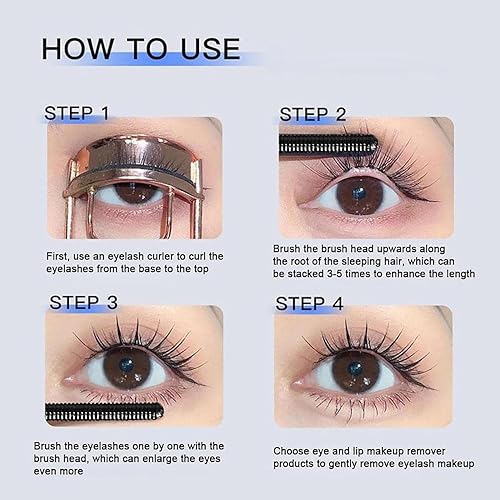 HOW TO USE

STEP 1

First, use an eyelash curler to curl the eyelashes from the base to the top

STEP 2

Brush the brush head upwards along the root of the sleeping hair, which can be stacked 3-5 times to enhance the length

STEP 3

Brush the eyelashes one by one with the brush head, which can enlarge the eyes even more

STEP 4

Choose eye and lip makeup remover products to gently remove eyelash makeup