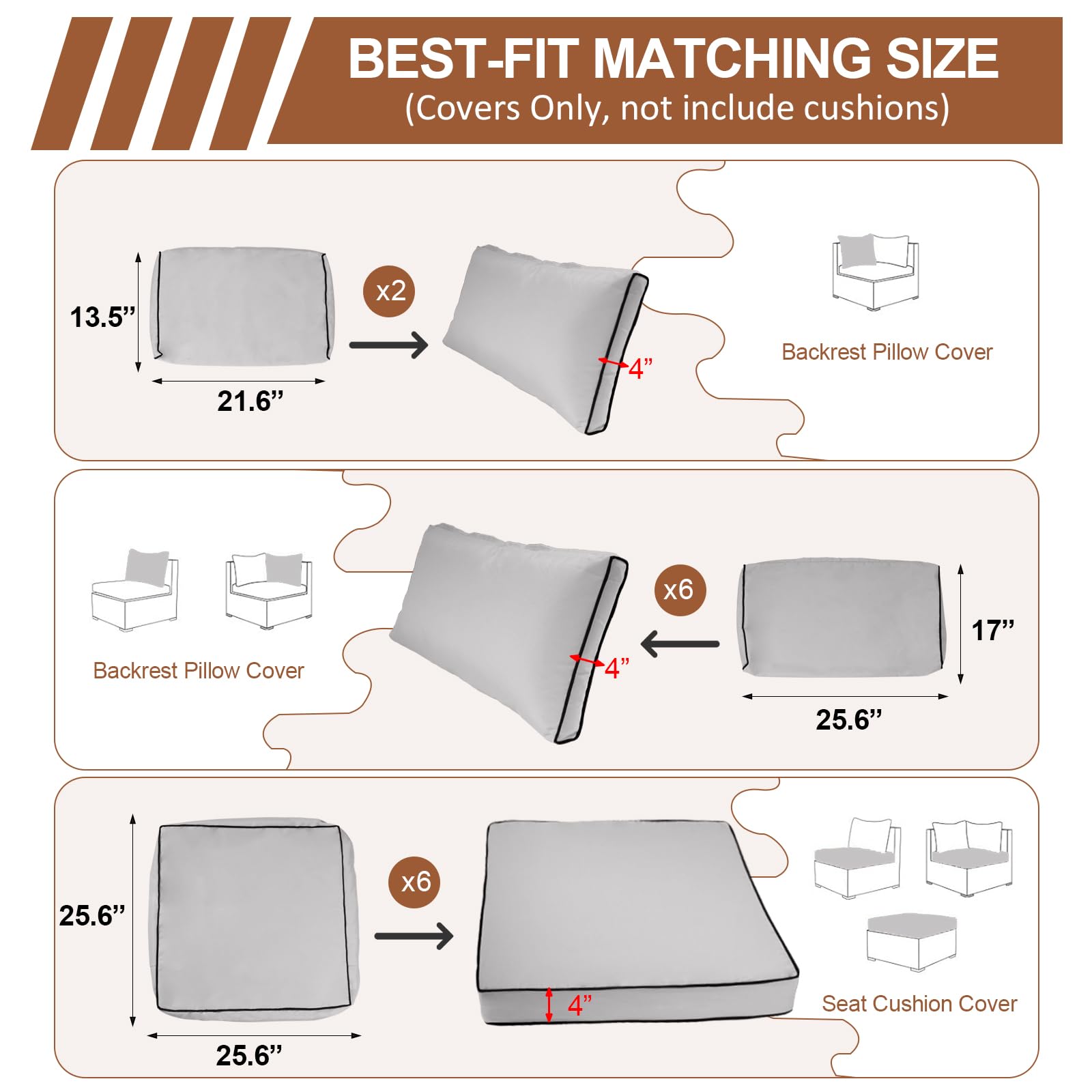 BEST-FIT MATCHING SIZE
(Covers Only, not include cushions)

13.5”
21.6”
x2
4”
Backrest Pillow Cover

Backrest Pillow Cover
4”
x6
17”
25.6”

25.6”
25.6”
x6
4”
Seat Cushion Cover