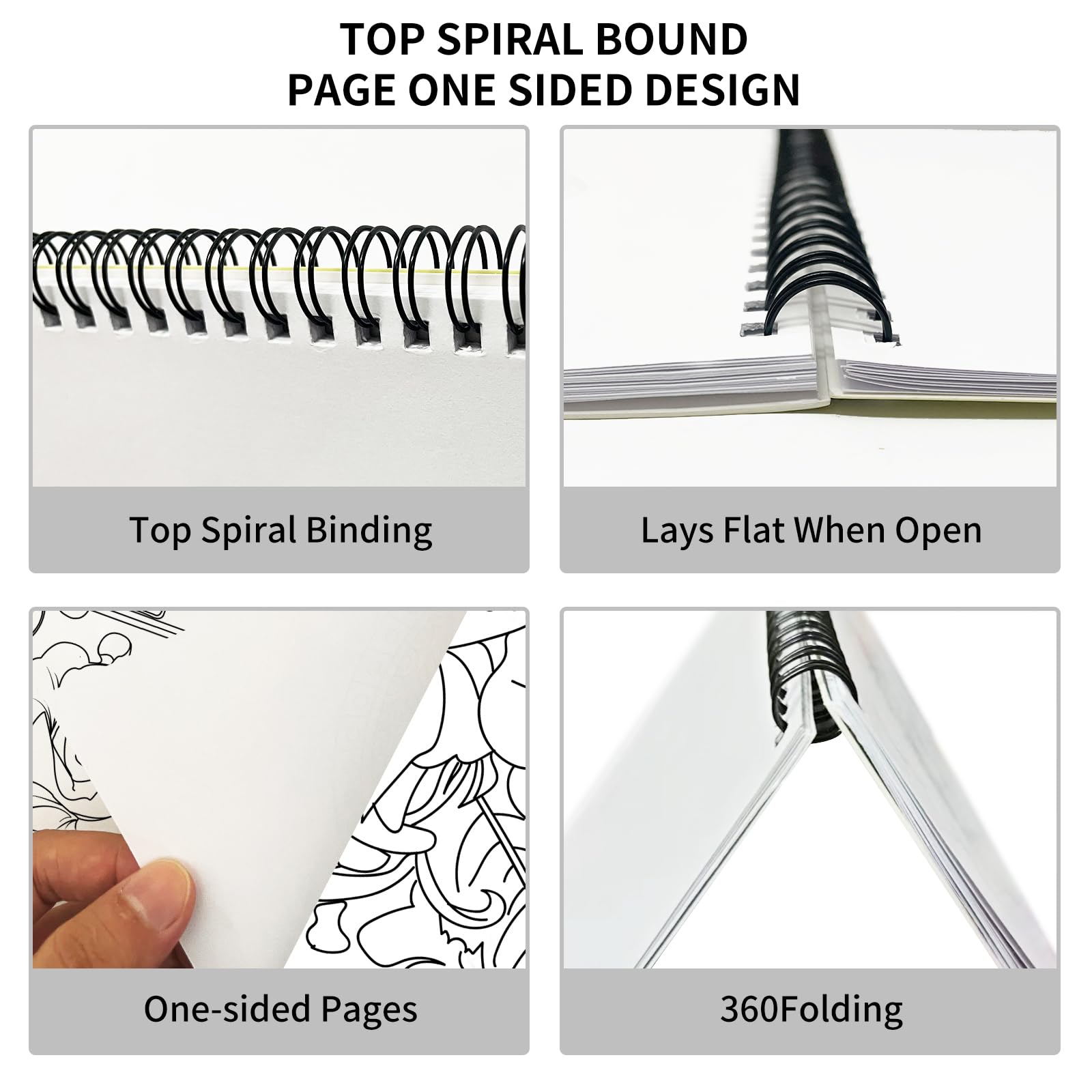 TOP SPIRAL BOUND
PAGE ONE SIDED DESIGN

Top Spiral Binding

Lays Flat When Open

One-sided Pages

360Folding