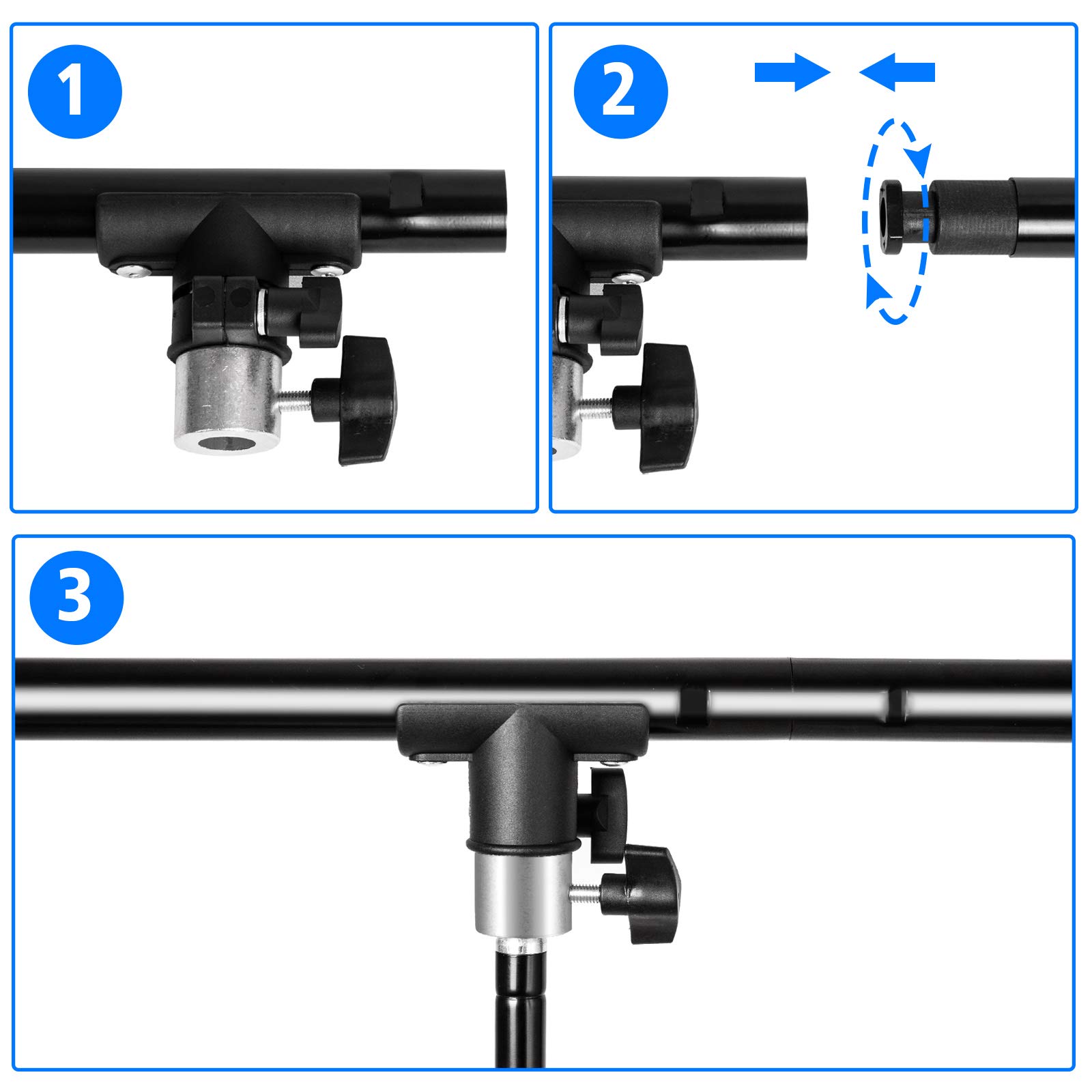 1

2

3