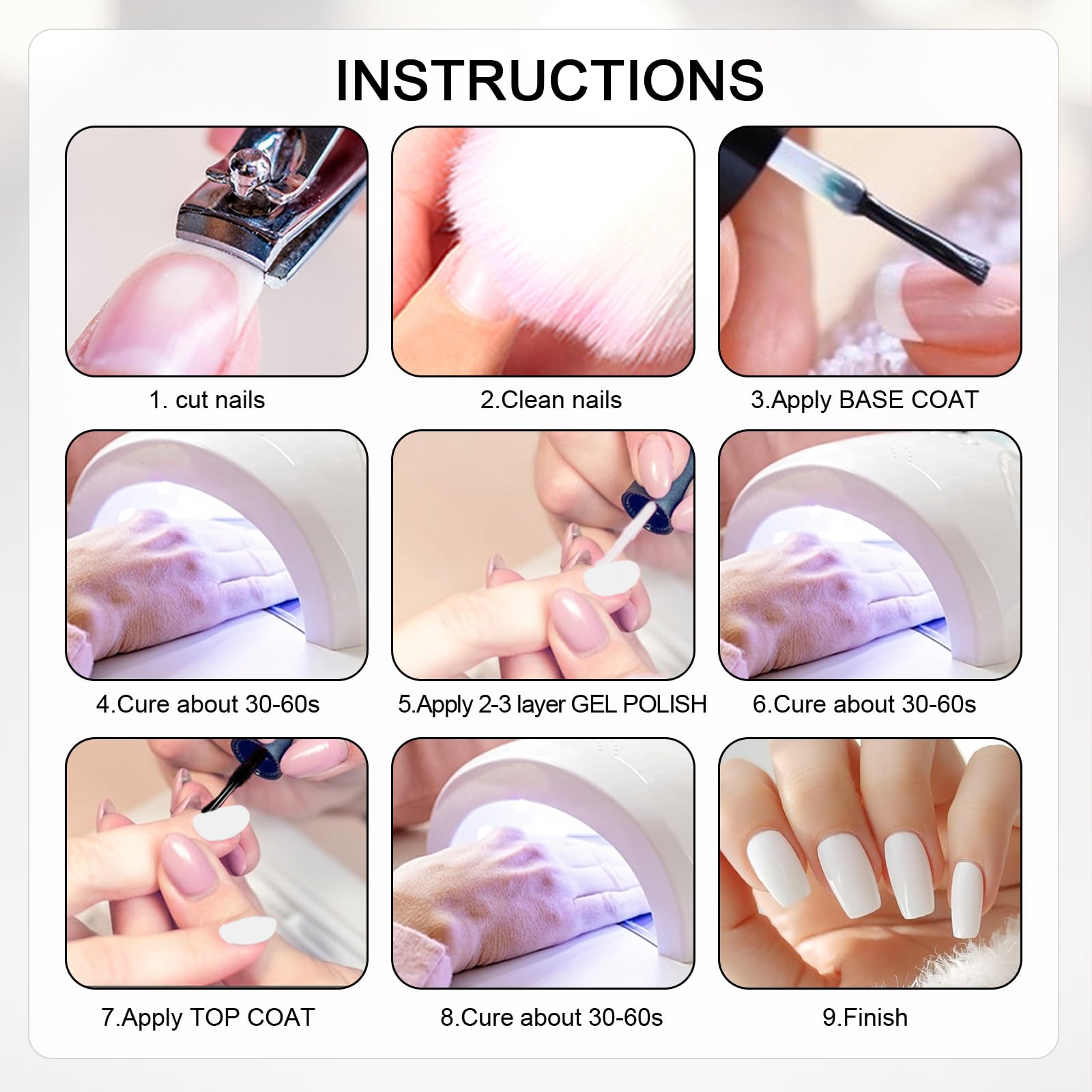 INSTRUCTIONS

1. cut nails

2.Clean nails

3.Apply BASE COAT

4.Cure about 30-60s

5.Apply 2-3 layer GEL POLISH

6.Cure about 30-60s

7.Apply TOP COAT

8.Cure about 30-60s

9.Finish