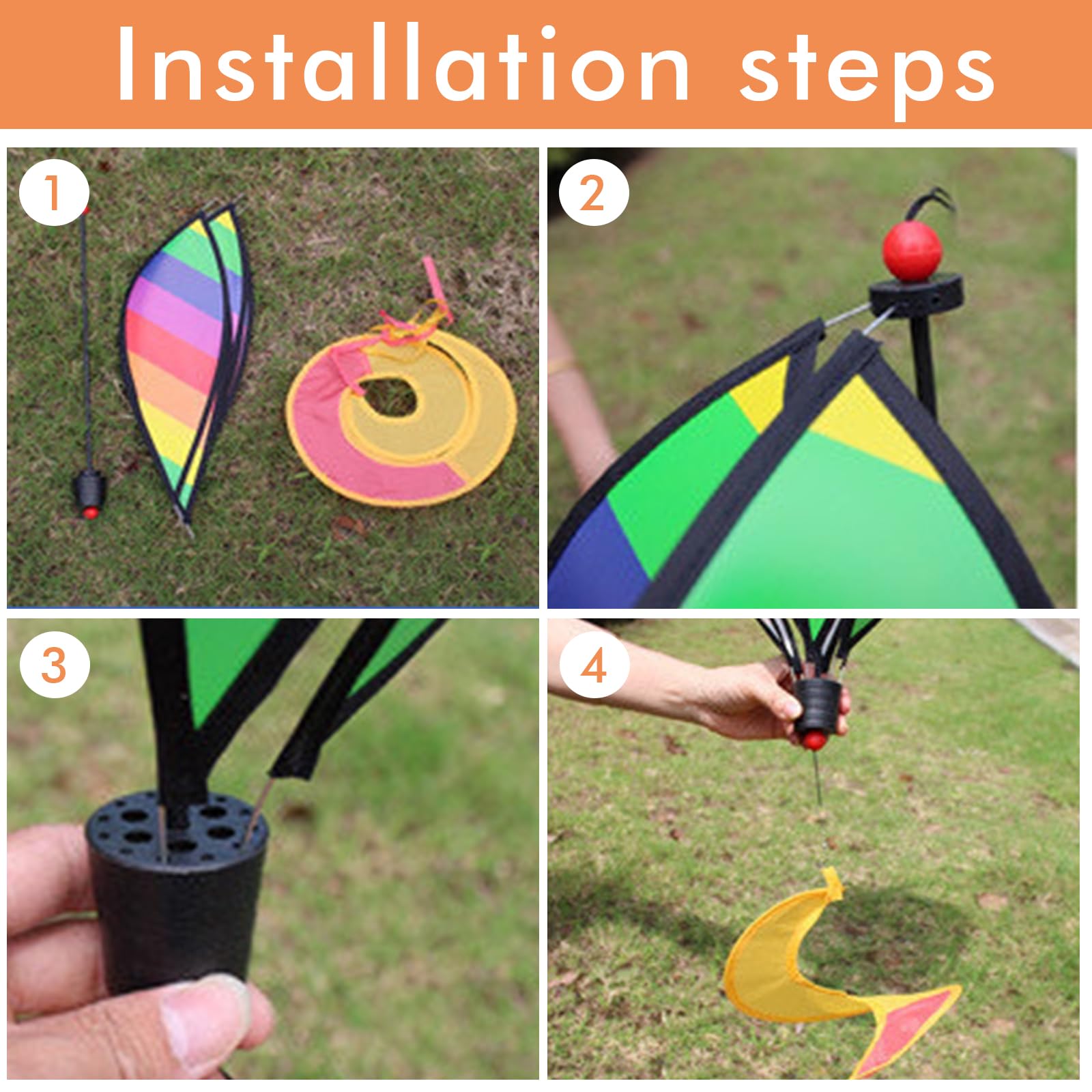 Installation steps

1

2

3

4