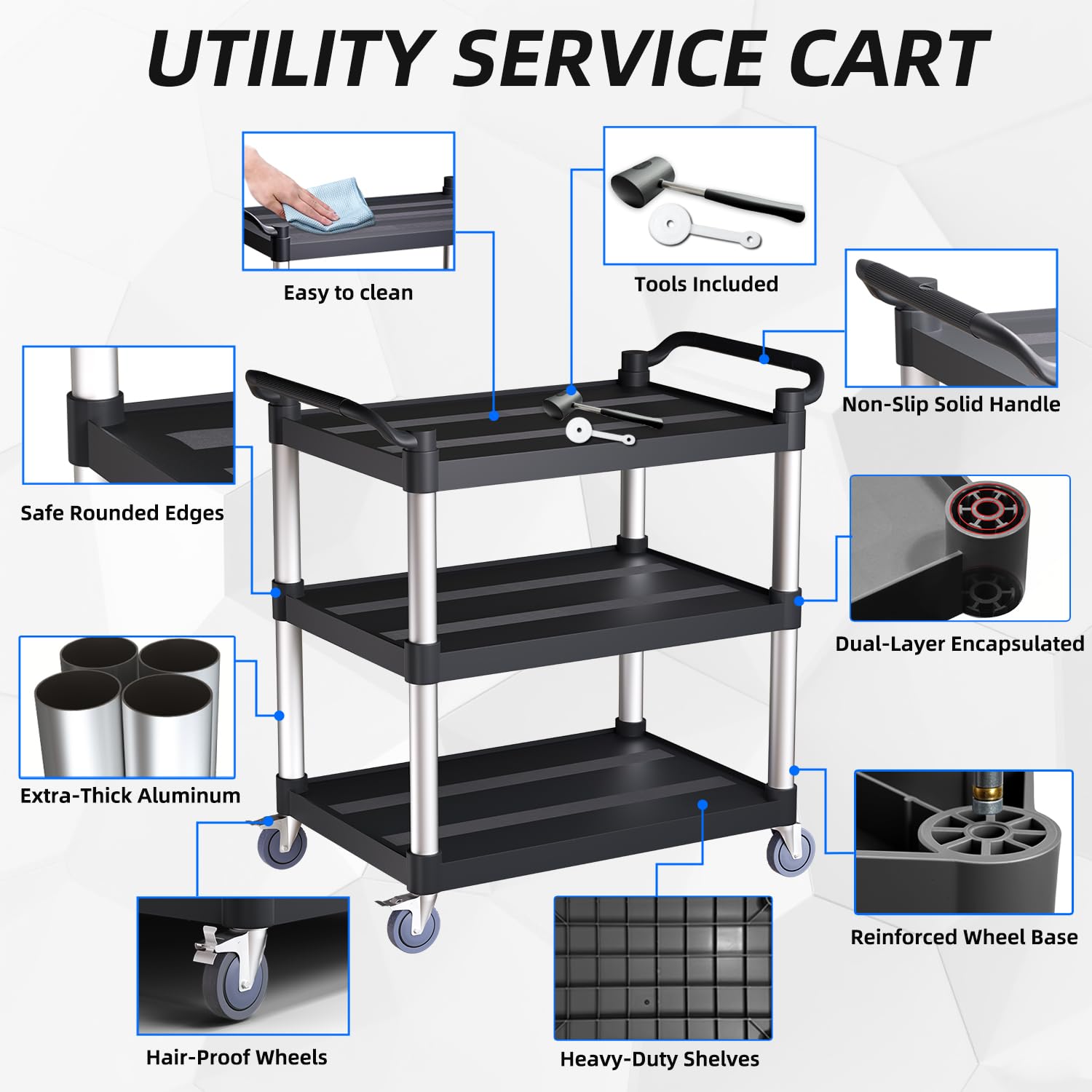 UTILITY SERVICE CART

Easy to clean

Tools Included

Non-Slip Solid Handle

Safe Rounded Edges

Dual-Layer Encapsulated

Extra-Thick Aluminum

Reinforced Wheel Base

Hair-Proof Wheels

Heavy-Duty Shelves