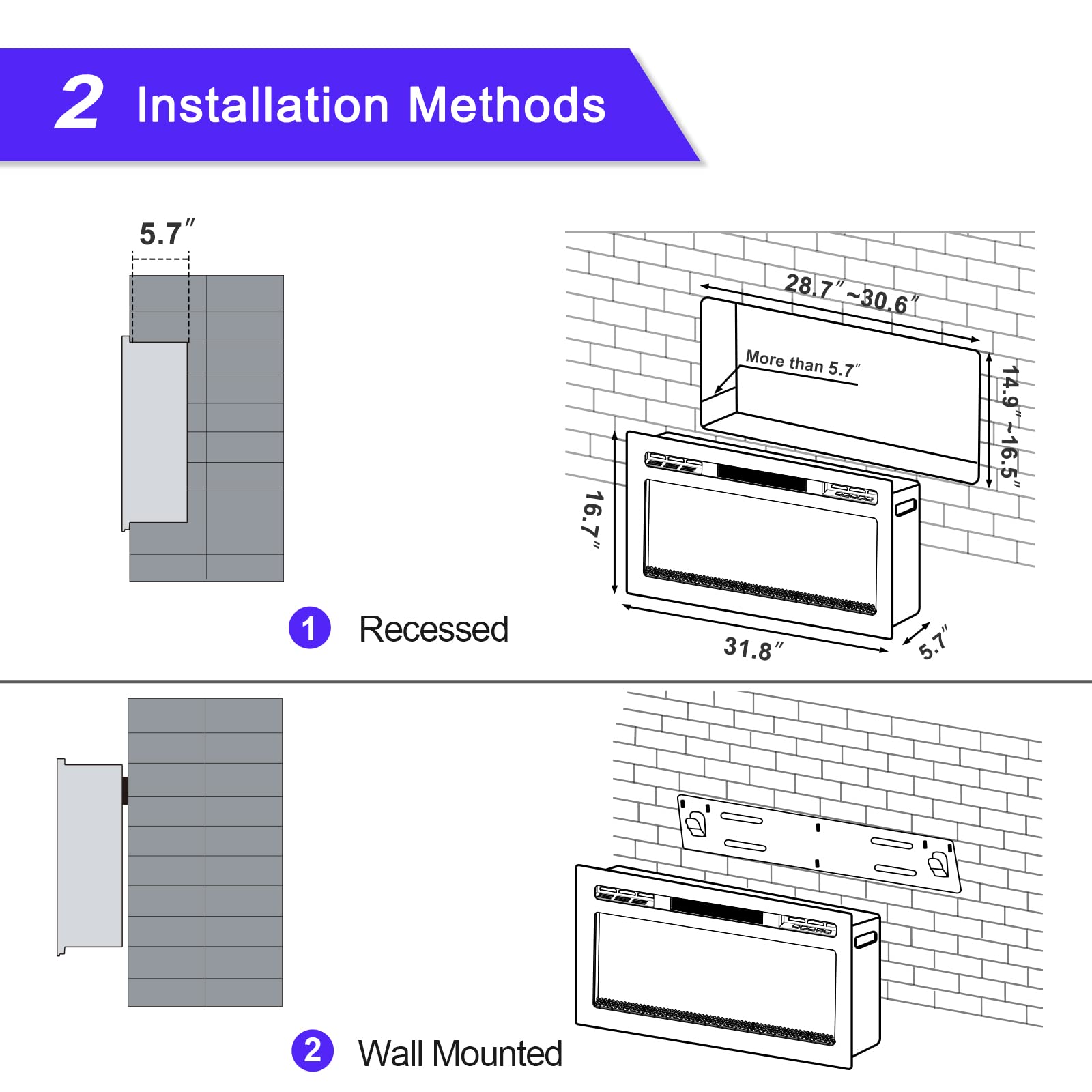 2 Installation Methods

5.7″

28.7″~30.6″

More than 5.7″

14.9″~16.5″

16.7″

31.8″

5.7″

1 Recessed

2 Wall Mounted