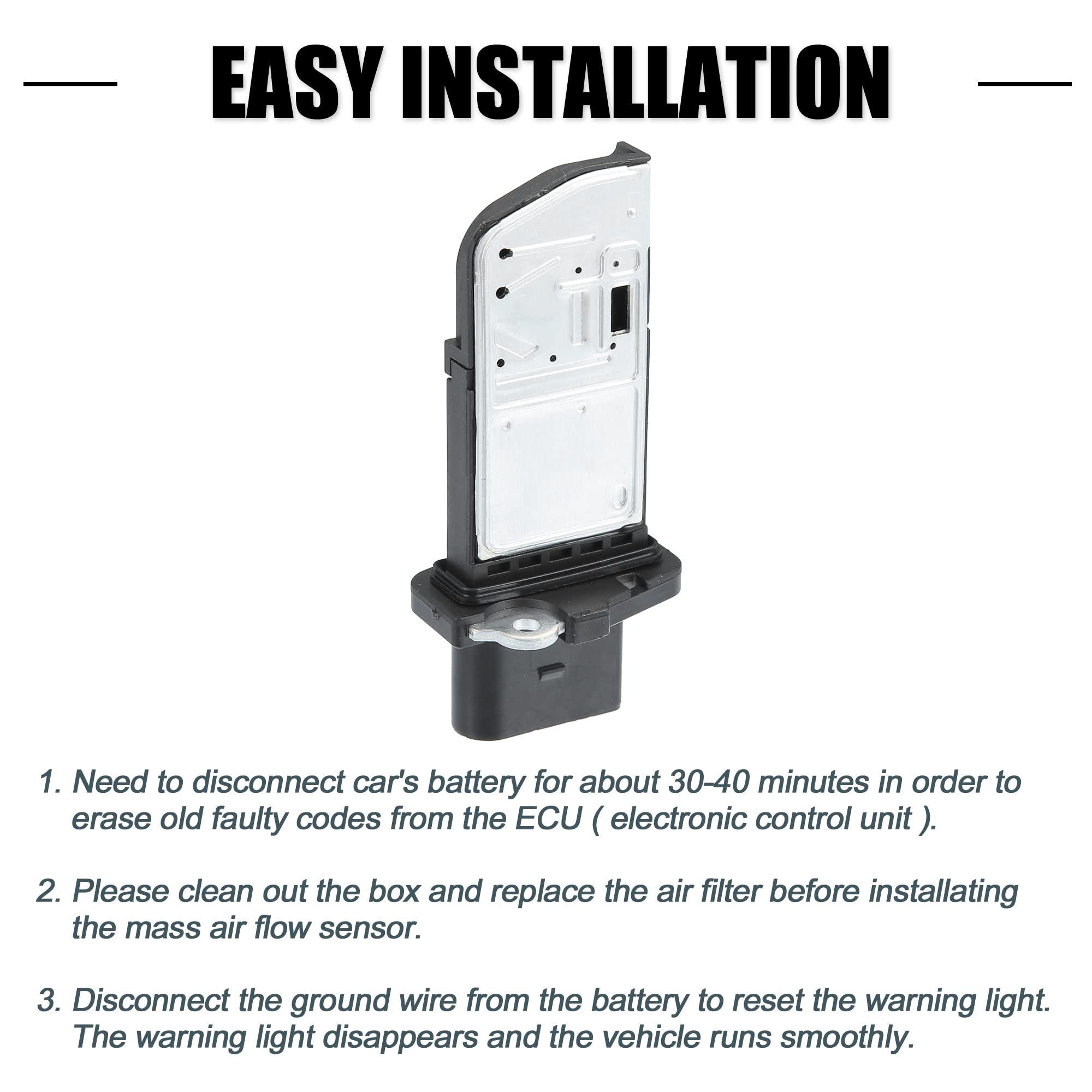 EASY INSTALLATION

1. Need to disconnect car's battery for about 30-40 minutes in order to erase old faulty codes from the ECU ( electronic control unit ).

2. Please clean out the box and replace the air filter before installating the mass air flow sensor.

3. Disconnect the ground wire from the battery to reset the warning light. The warning light disappears and the vehicle runs smoothly.