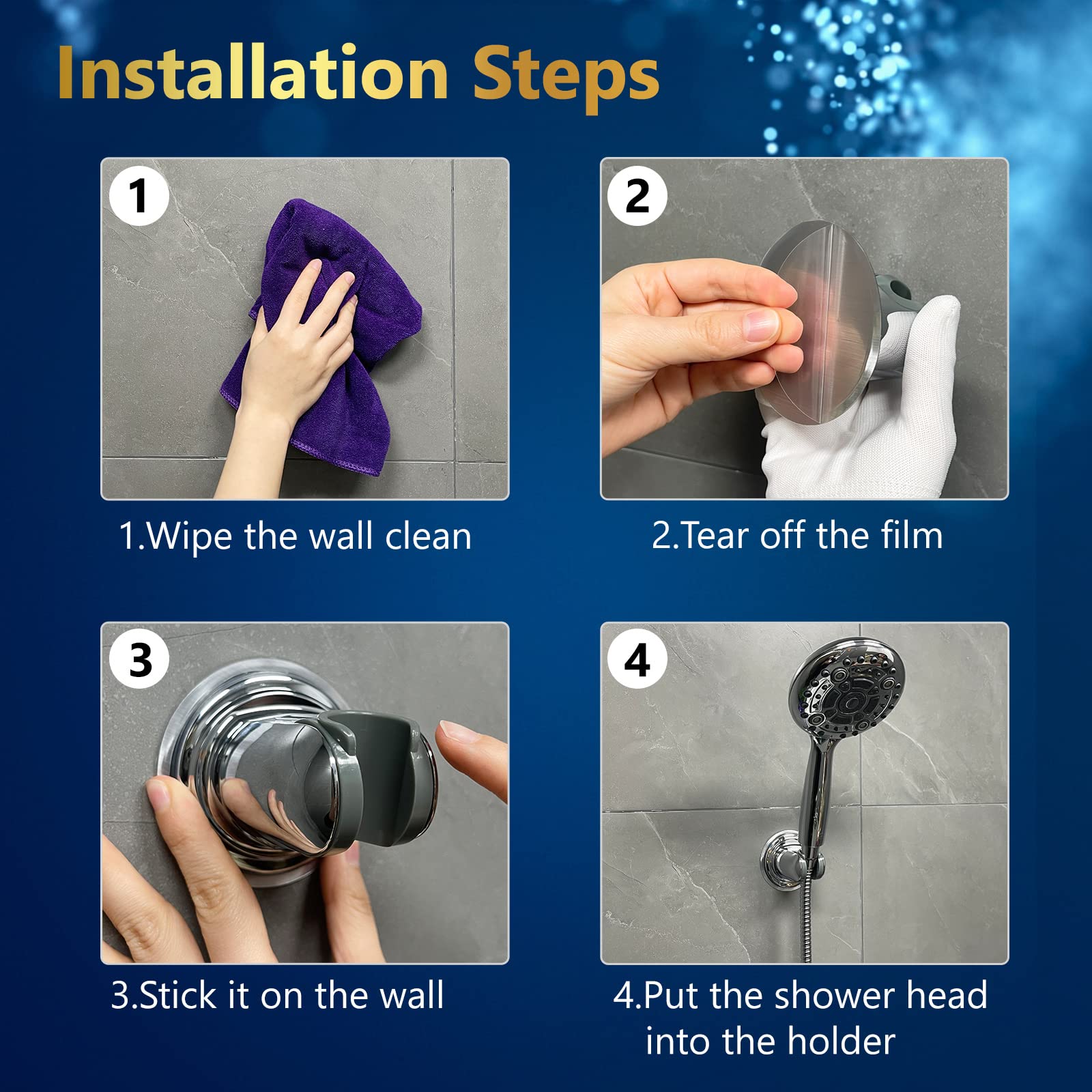 Installation Steps

1

1.Wipe the wall clean

2

2.Tear off the film

3

3.Stick it on the wall

4

4.Put the shower head into the holder