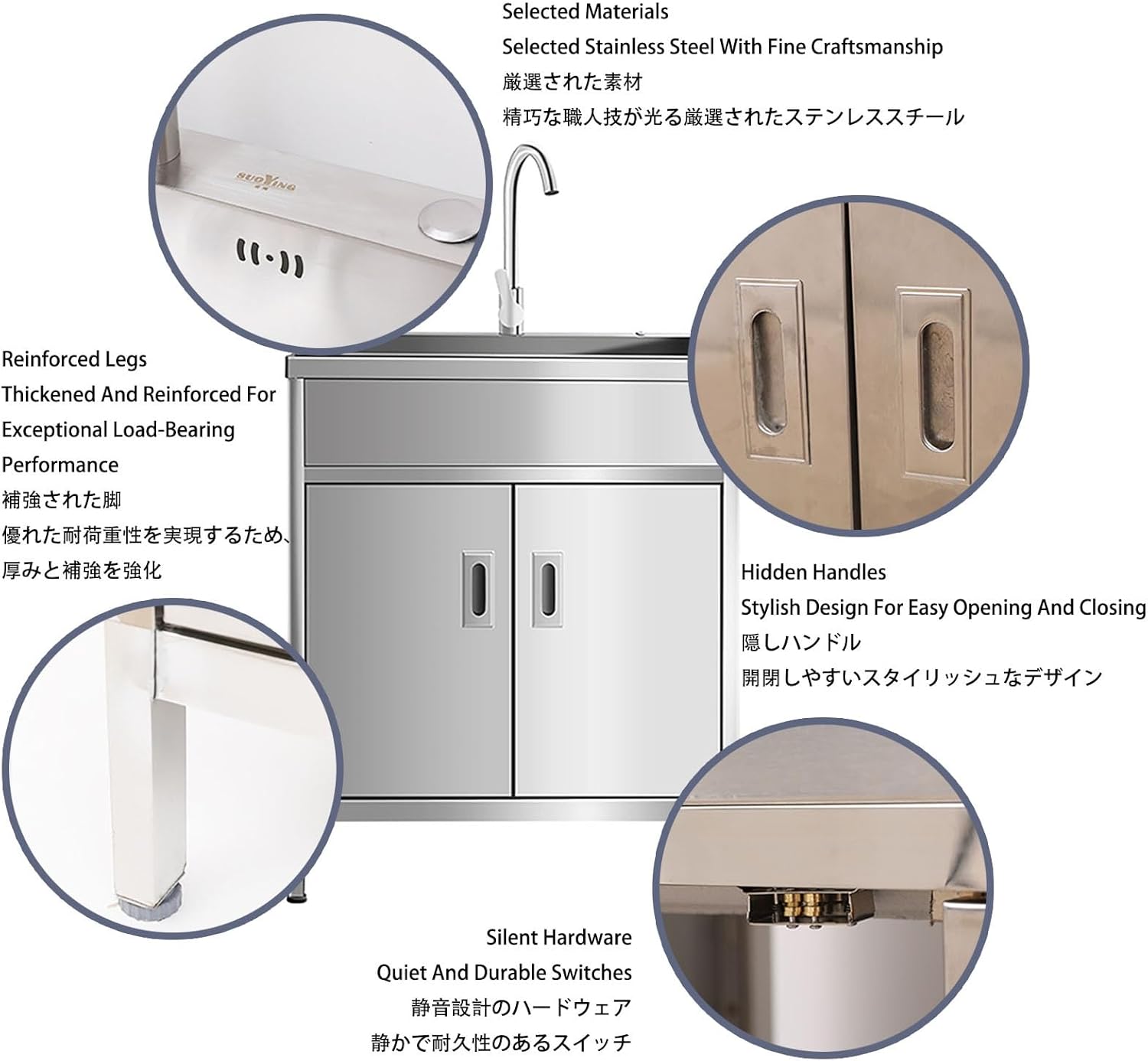 Selected Materials
Selected Stainless Steel With Fine Craftsmanship
厳選された素材
精巧な職人技が光る厳選されたステンレススチール

SUOYING

Reinforced Legs
Thickened And Reinforced For Exceptional Load-Bearing Performance
補強された脚
優れた耐荷重性を実現するため、厚みと補強を強化

Hidden Handles
Stylish Design For Easy Opening And Closing
隠しハンドル
開閉しやすいスタイリッシュなデザイン

Silent Hardware
Quiet And Durable Switches
静音設計のハードウェア
静かで耐久性のあるスイッチ