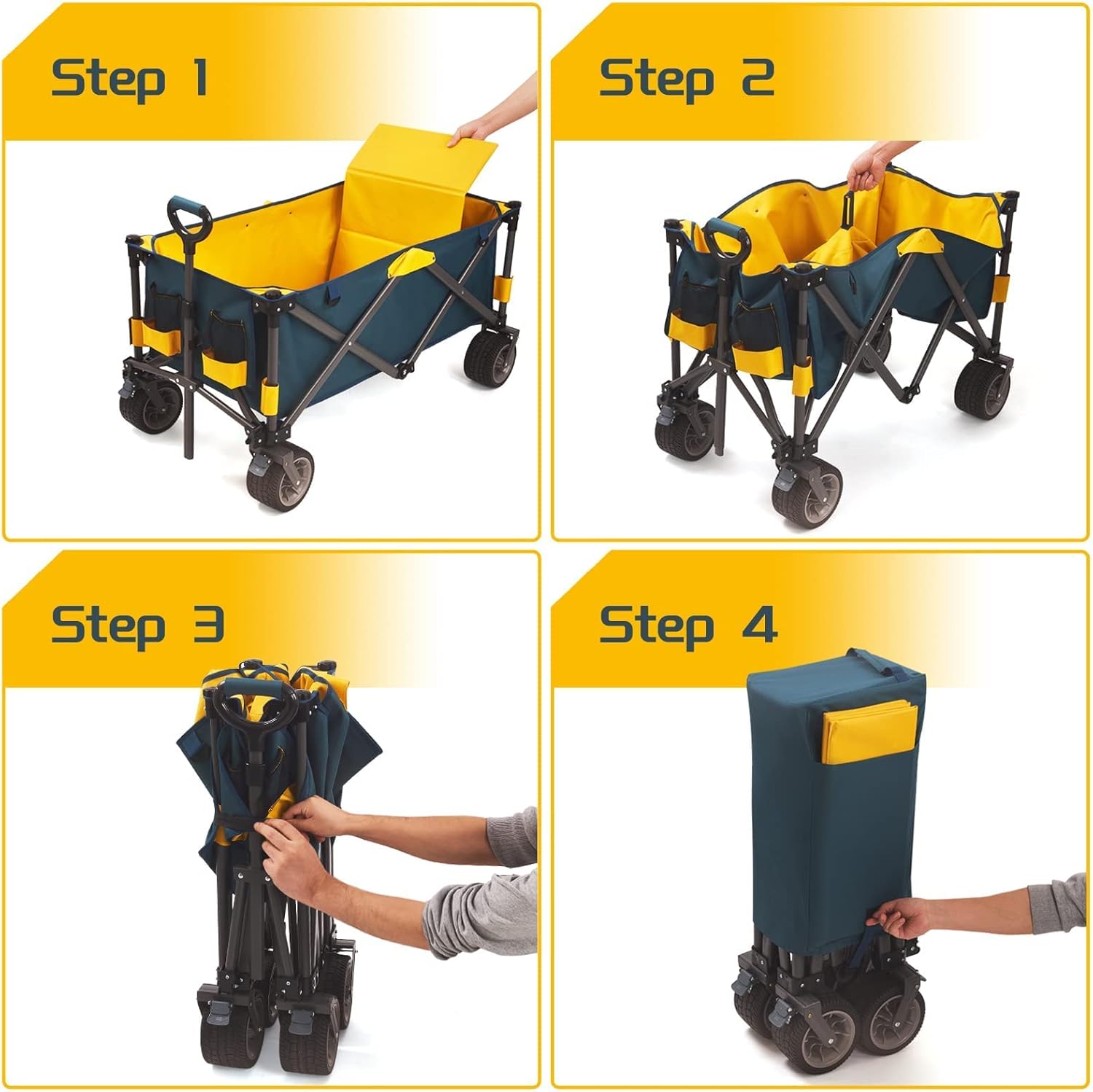 Step 1

Step 2

Step 3

Step 4