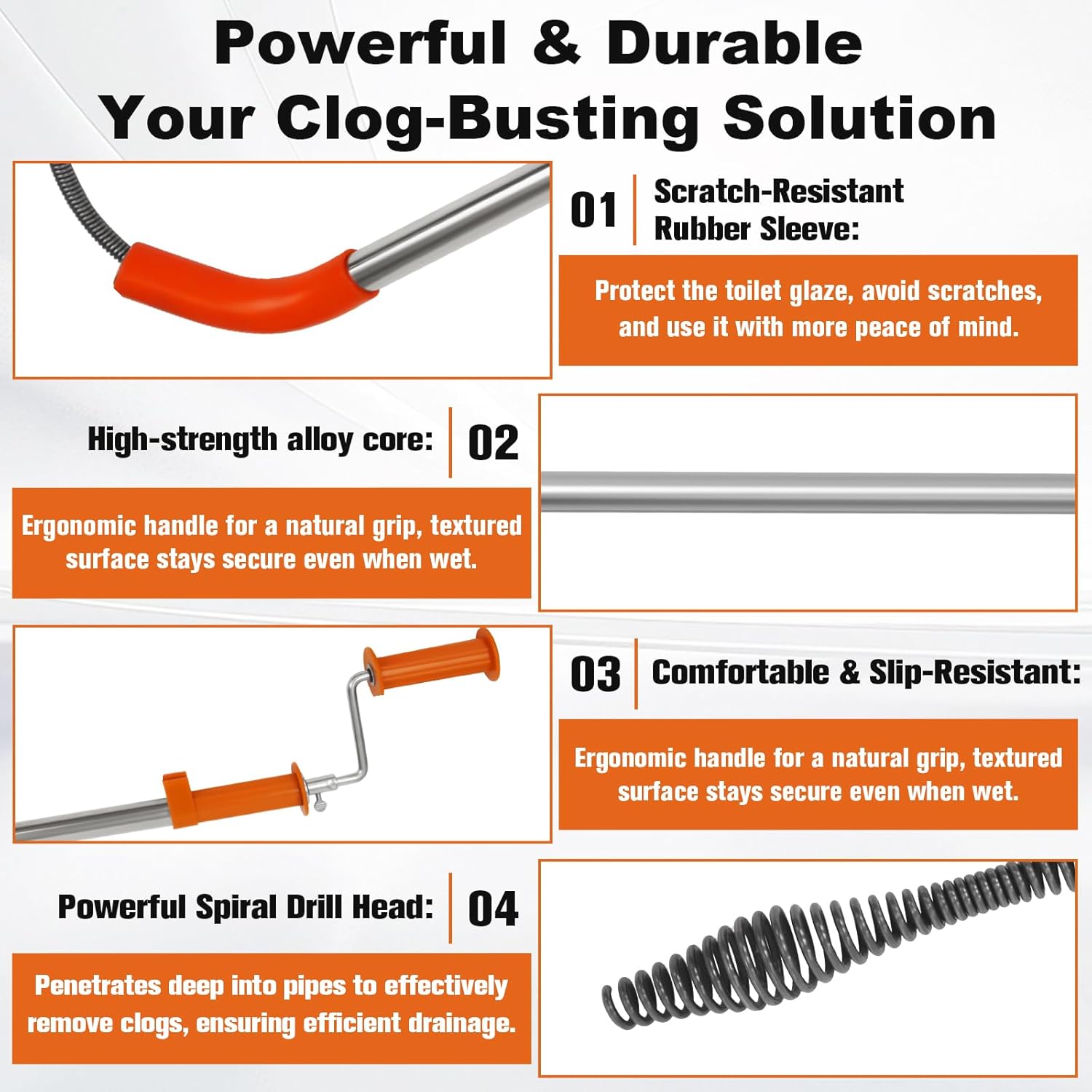 Powerful & Durable
Your Clog-Busting Solution

01 Scratch-Resistant Rubber Sleeve:

Protect the toilet glaze, avoid scratches, and use it with more peace of mind.

High-strength alloy core: 02

Ergonomic handle for a natural grip, textured surface stays secure even when wet.

03 Comfortable & Slip-Resistant:

Ergonomic handle for a natural grip, textured surface stays secure even when wet.

Powerful Spiral Drill Head: 04

Penetrates deep into pipes to effectively remove clogs, ensuring efficient drainage.