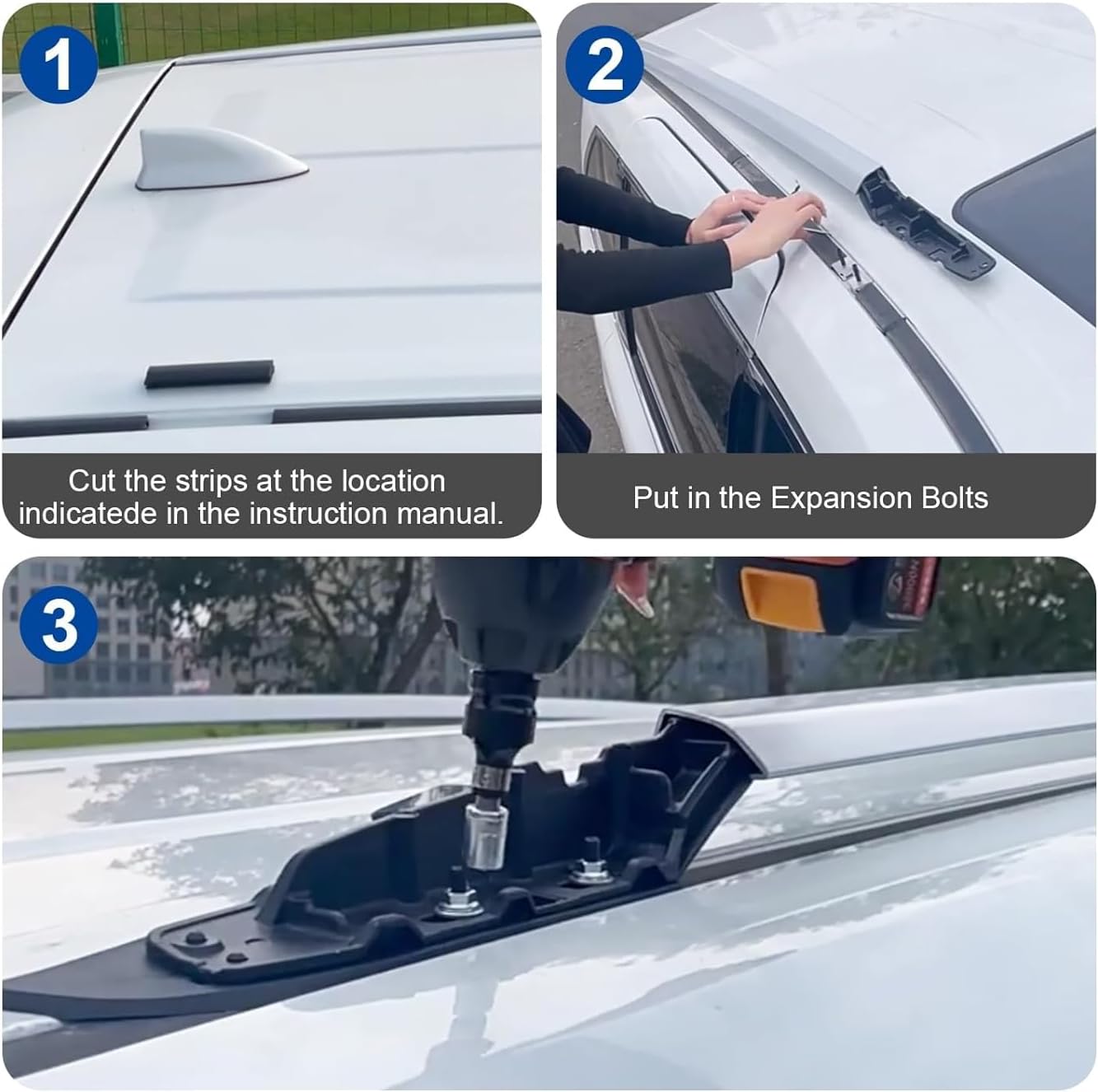 1

Cut the strips at the location indicatede in the instruction manual.

2

Put in the Expansion Bolts

3