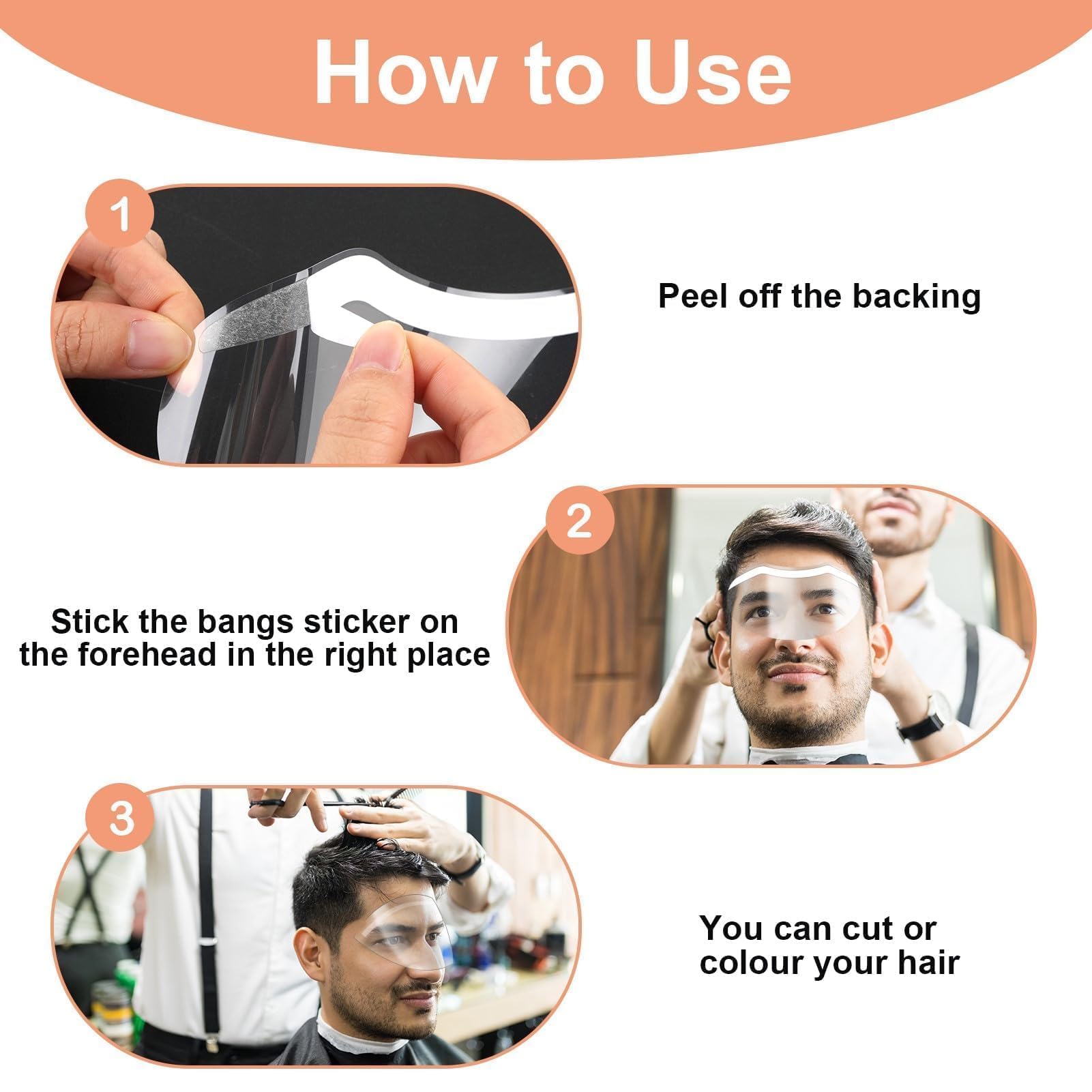 How to Use

1

Peel off the backing

2

Stick the bangs sticker on the forehead in the right place

3

You can cut or colour your hair