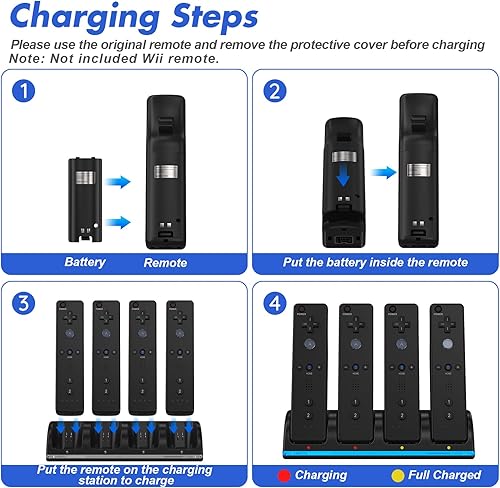 Charging Steps

Please use the original remote and remove the protective cover before charging
Note: Not included Wii remote.

1

Battery Remote

2

Put the battery inside the remote

3

Put the remote on the charging station to charge

4

Charging Full Charged