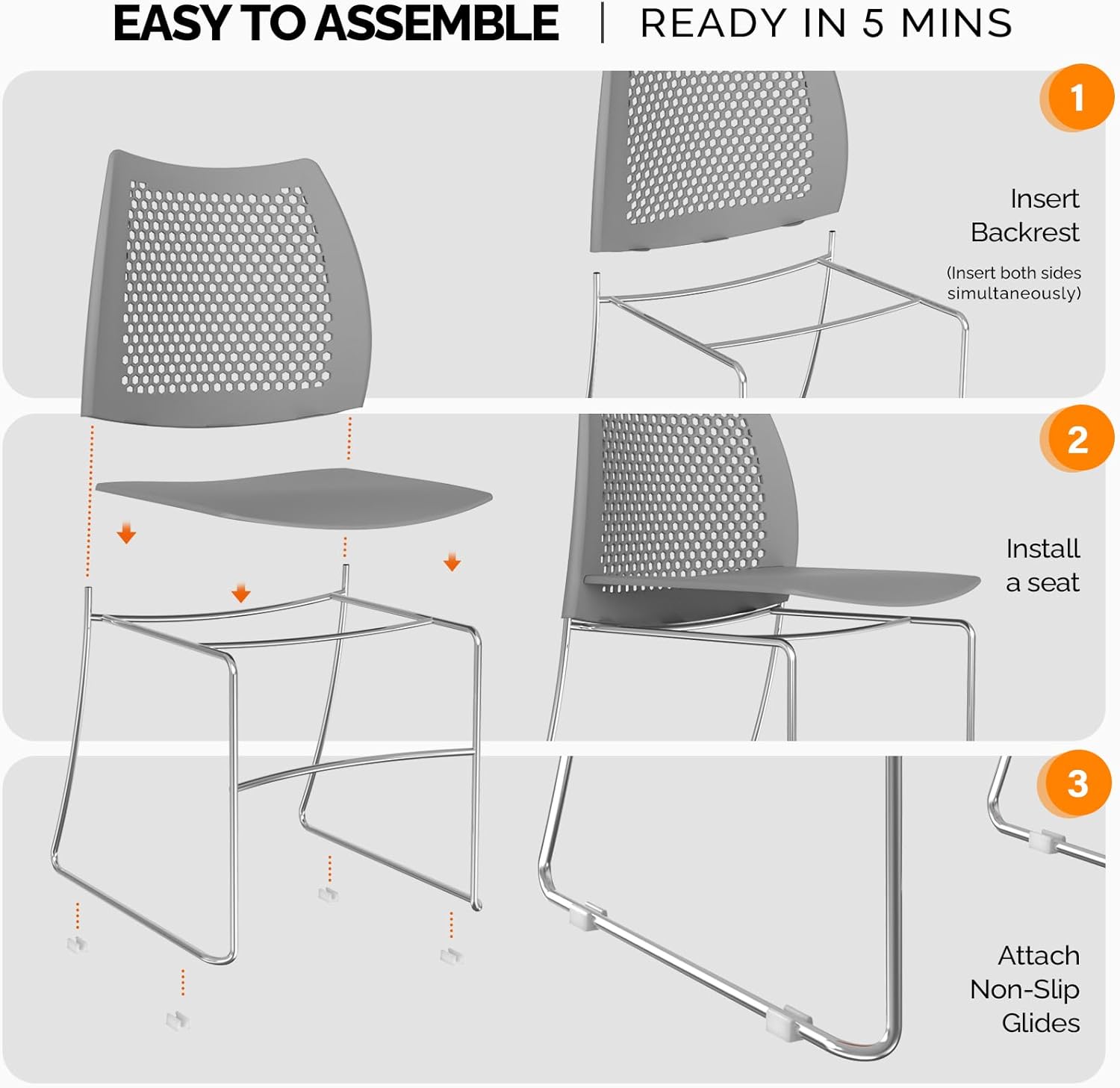 EASY TO ASSEMBLE | READY IN 5 MINS

1

Insert Backrest

(Insert both sides simultaneously)

2

Install a seat

3

Attach Non-Slip Glides