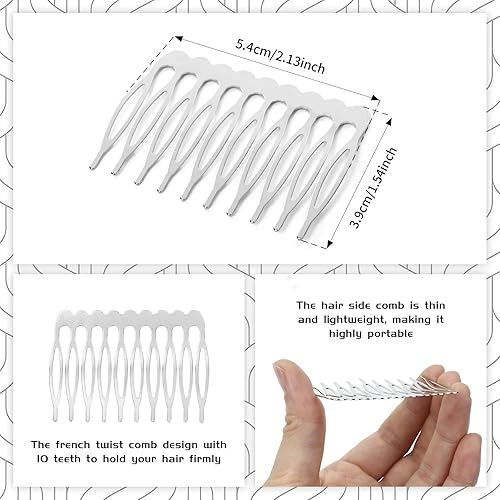 5.4cm/2.13inch

3.9cm/1.54inch

The french twist comb design with 10 teeth to hold your hair firmly

The hair side comb is thin and lightweight, making it highly portable