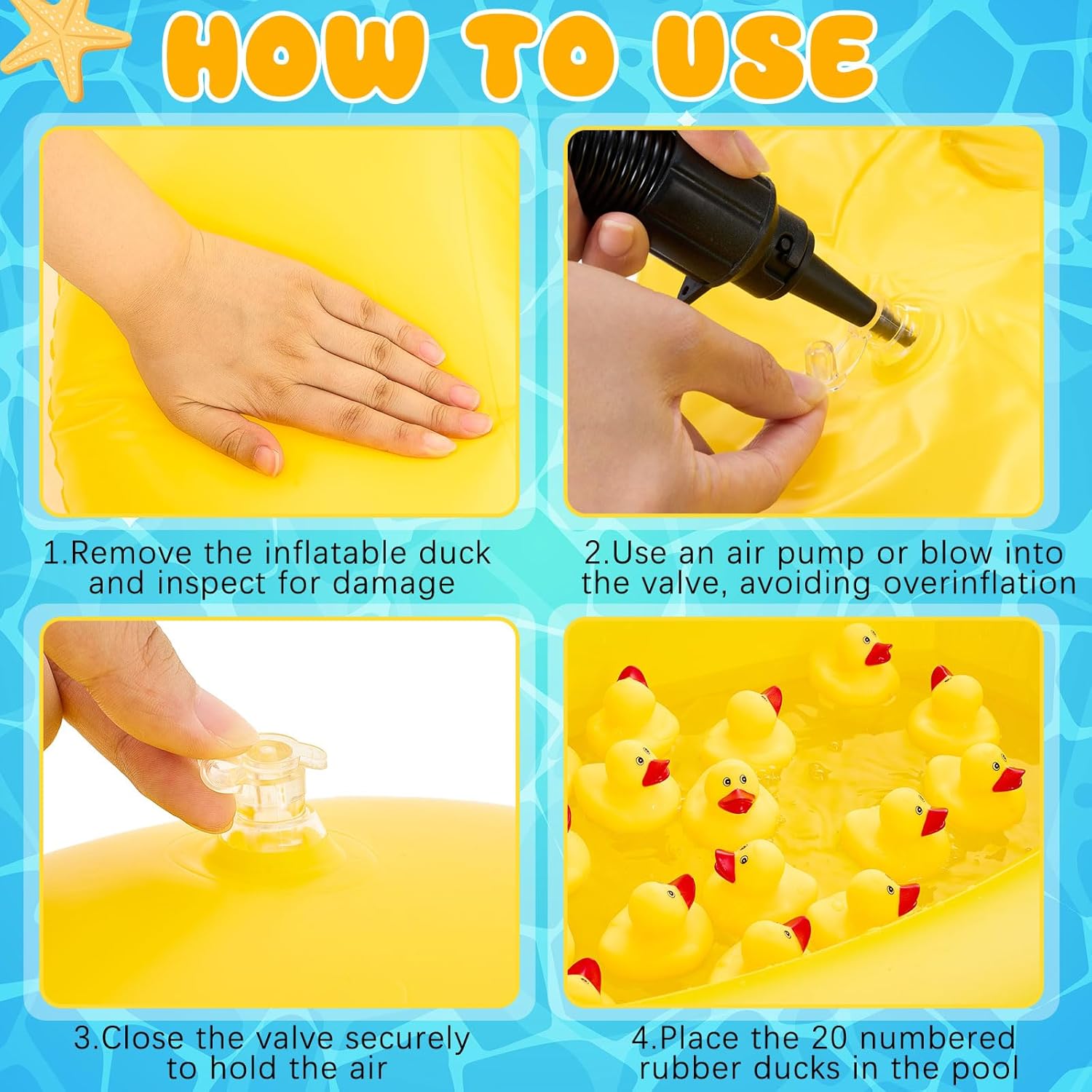 HOW TO USE

1.Remove the inflatable duck and inspect for damage

2.Use an air pump or blow into the valve, avoiding overinflation

3.Close the valve securely to hold the air

4.Place the 20 numbered rubber ducks in the pool