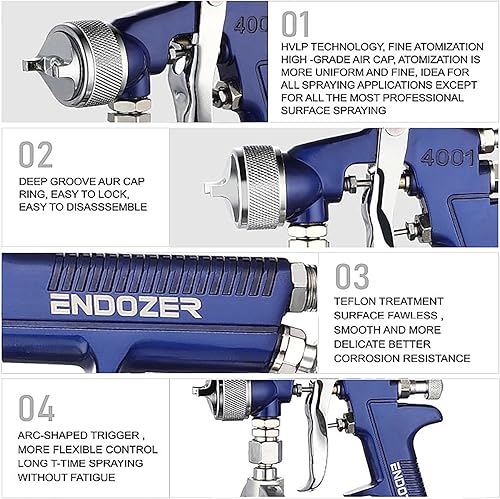 400

01

HVLP TECHNOLOGY, FINE ATOMIZATION HIGH -GRADE AIR CAP, ATOMIZATION IS MORE UNIFORM AND FINE, IDEA FOR ALL SPRAYING APPLICATIONS EXCEPT FOR ALL THE MOST PROFESSIONAL SURFACE SPRAYING

02

DEEP GROOVE AUR CAP RING, EASY TO LOCK, EASY TO DISASSSEMBLE

4001

ENDOZER

03

TEFLON TREATMENT SURFACE FAWLESS , SMOOTH AND MORE DELICATE BETTER CORROSION RESISTANCE

04

ARC-SHAPED TRIGGER , MORE FLEXIBLE CONTROL LONG T-TIME SPRAYING WITHOUT FATIGUE

ENDO