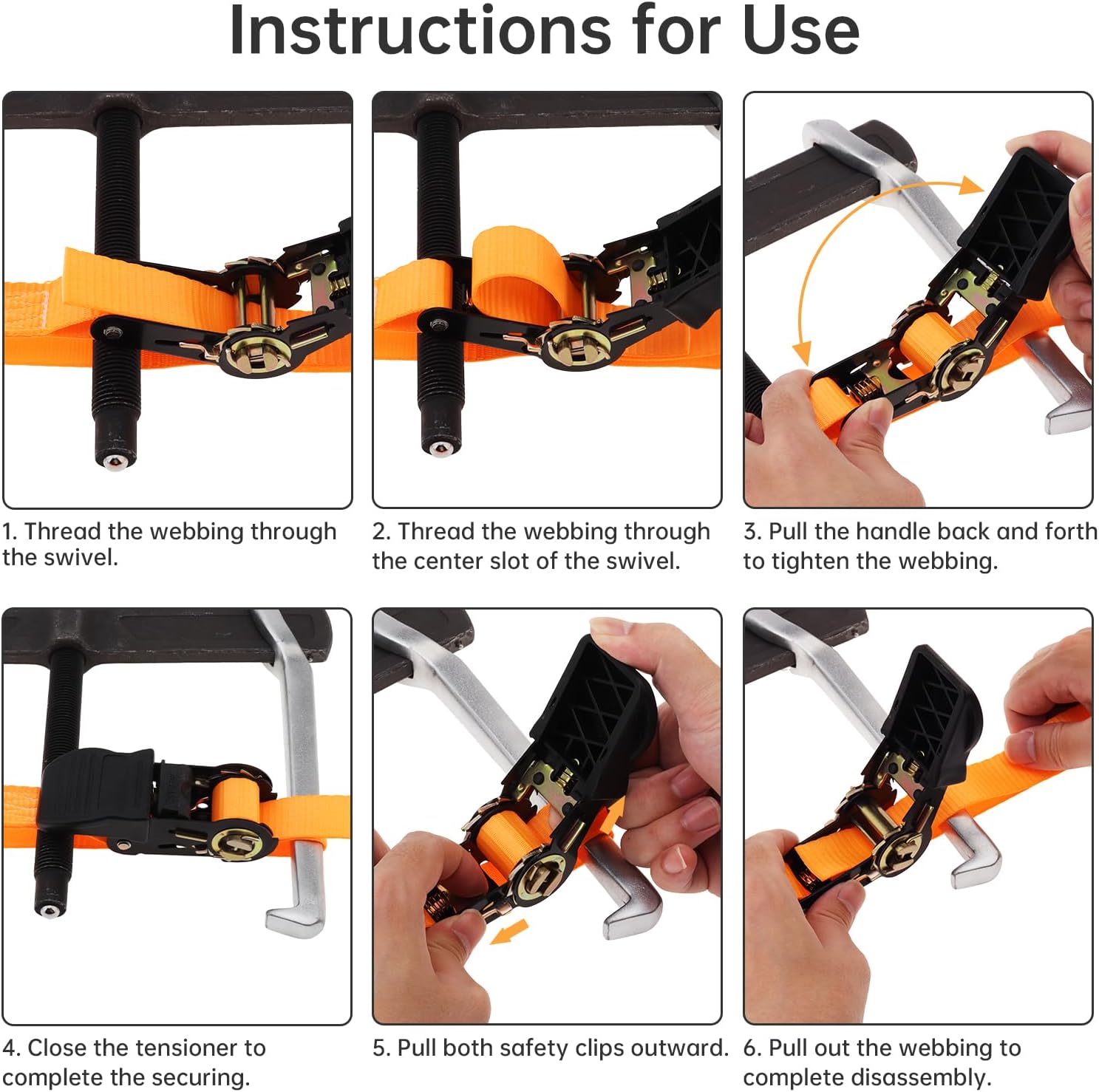 Instructions for Use

1. Thread the webbing through the swivel.

2. Thread the webbing through the center slot of the swivel.

3. Pull the handle back and forth to tighten the webbing.

4. Close the tensioner to complete the securing.

5. Pull both safety clips outward.

6. Pull out the webbing to complete disassembly.