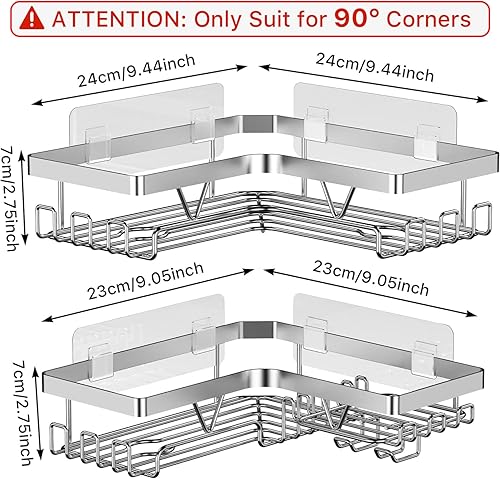 ATTENTION: Only Suit for 90° Corners

24cm/9.44inch

24cm/9.44inch

7cm/2.75inch

23cm/9.05inch

23cm/9.05inch

7cm/2.75inch