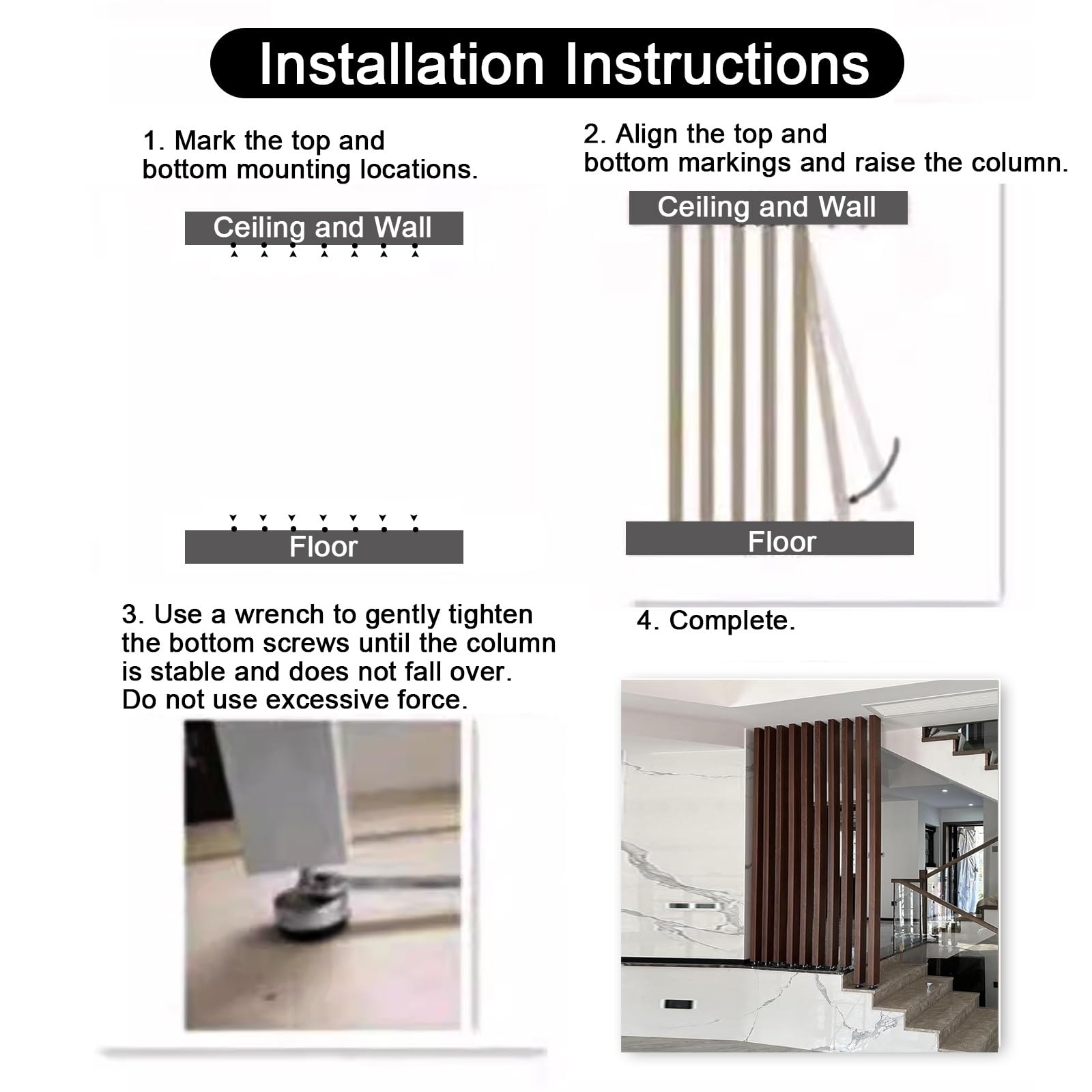 Installation Instructions

1. Mark the top and bottom mounting locations.

Ceiling and Wall

Floor

2. Align the top and bottom markings and raise the column.

Ceiling and Wall

Floor

3. Use a wrench to gently tighten the bottom screws until the column is stable and does not fall over. Do not use excessive force.

4. Complete.