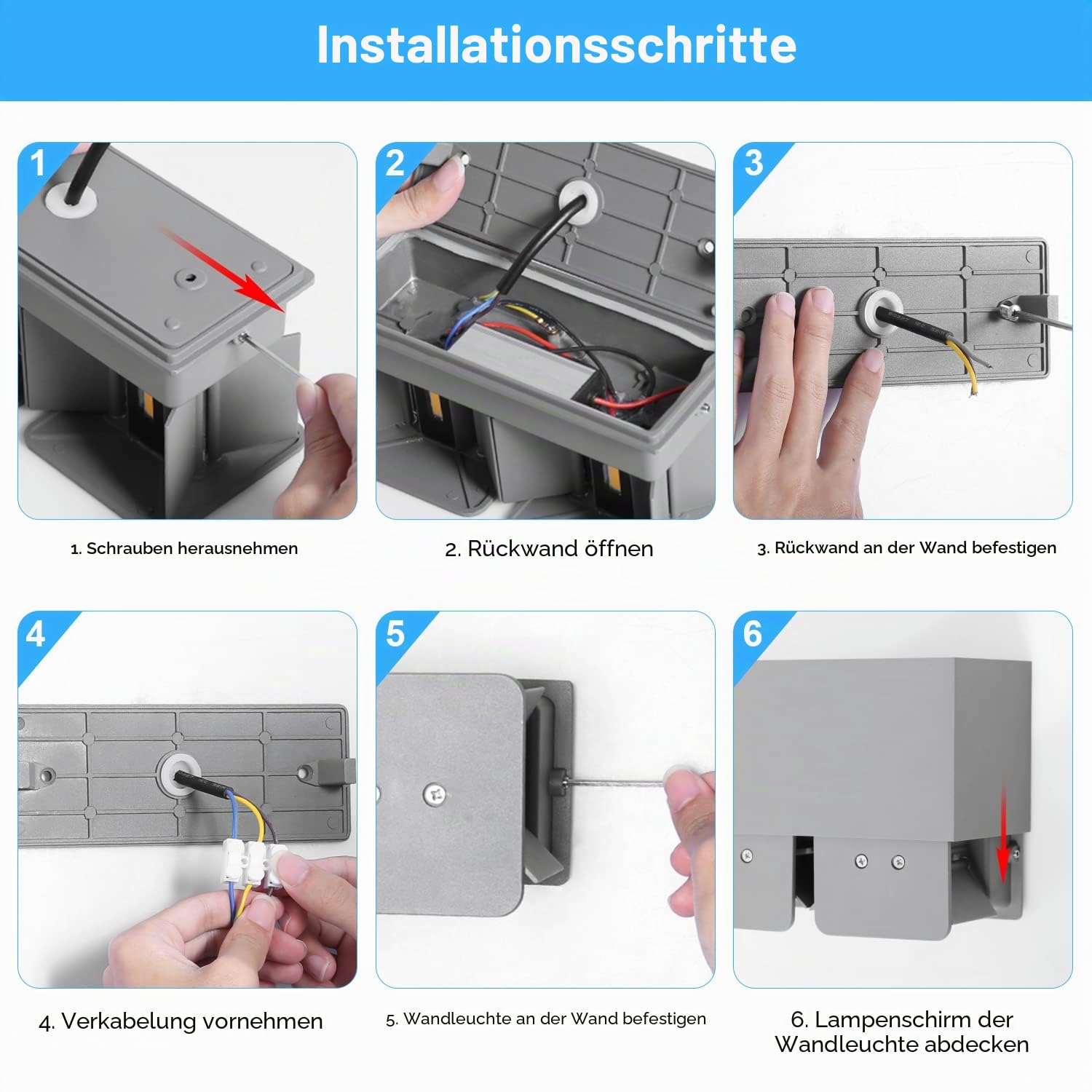 Installationsschritte

1

1. Schrauben herausnehmen

2

2. Rückwand öffnen

3

3. Rückwand an der Wand befestigen

4

4. Verkabelung vornehmen

5

5. Wandleuchte an der Wand befestigen

6

6. Lampenschirm der Wandleuchte abdecken