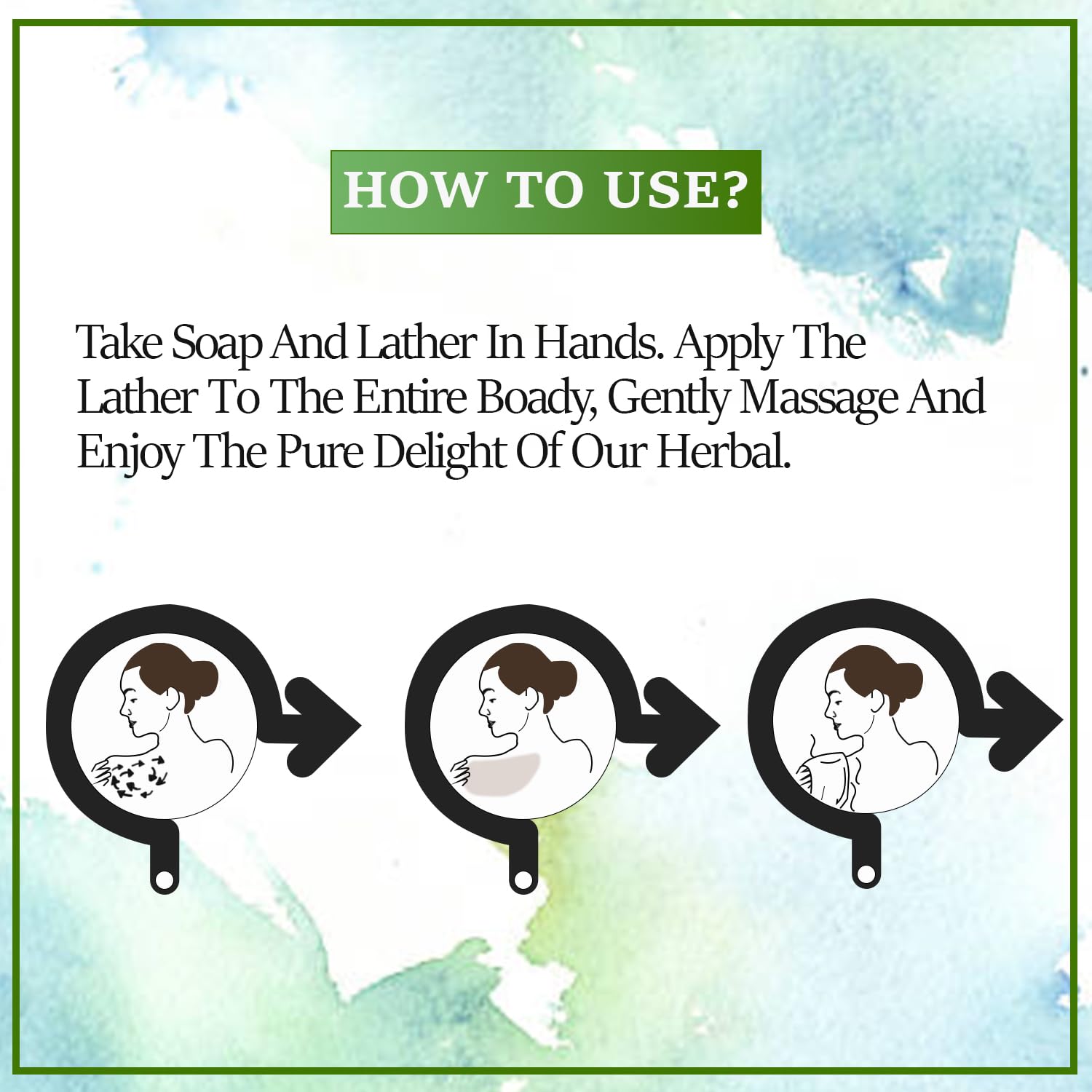 HOW TO USE?

Take Soap And Lather In Hands. Apply The Lather To The Entire Boady, Gently Massage And Enjoy The Pure Delight Of Our Herbal.