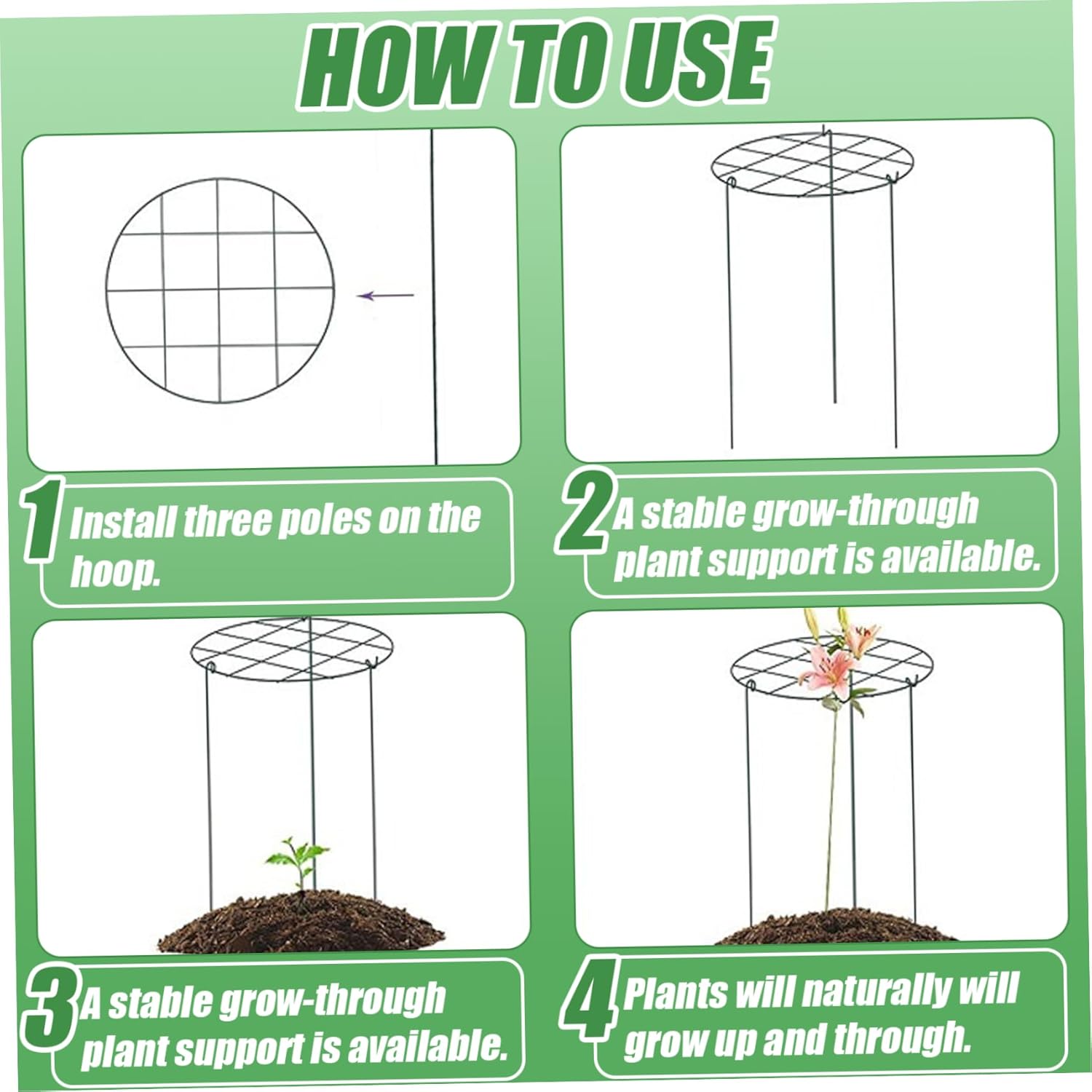 HOW TO USE

1 Install three poles on the hoop.

2 A stable grow-through plant support is available.

3 A stable grow-through plant support is available.

4 Plants will naturally will grow up and through.