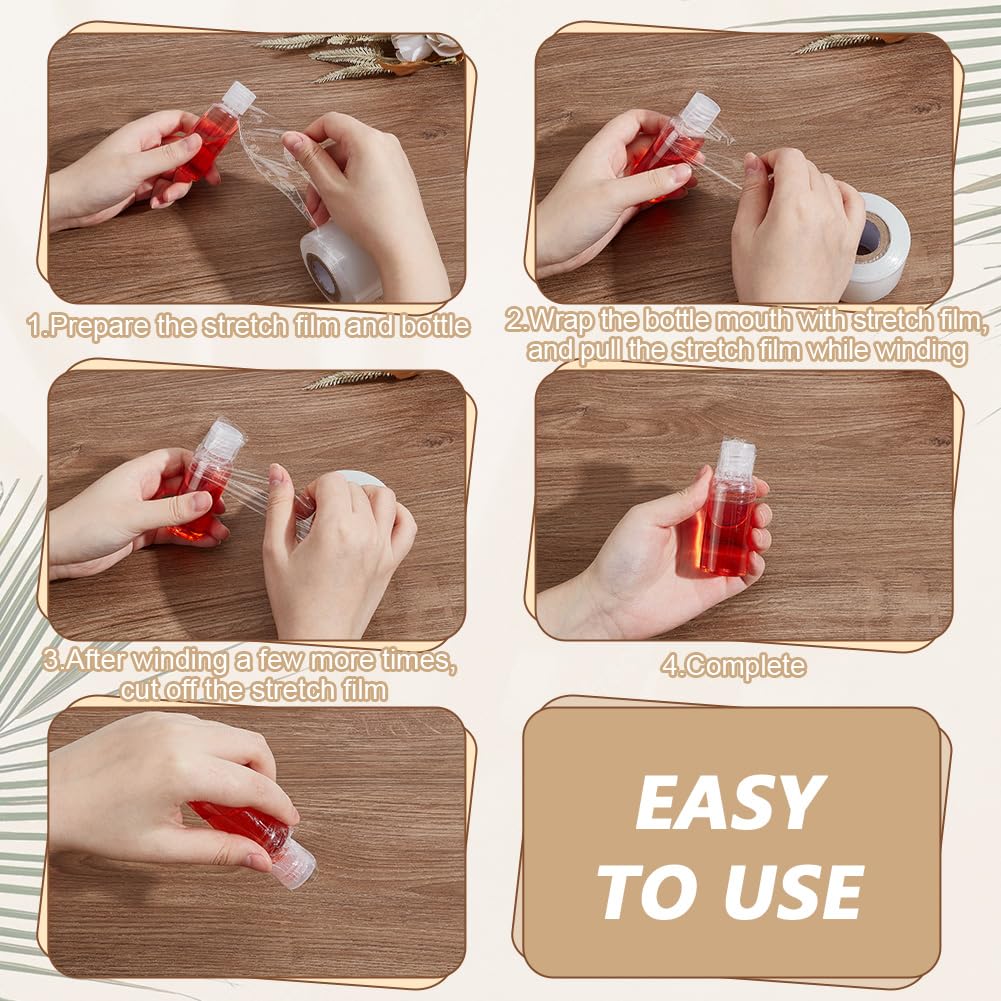 1.Prepare the stretch film and bottle

2.Wrap the bottle mouth with stretch film, and pull the stretch film while winding

3.After winding a few more times, cut off the stretch film

4.Complete

EASY TO USE