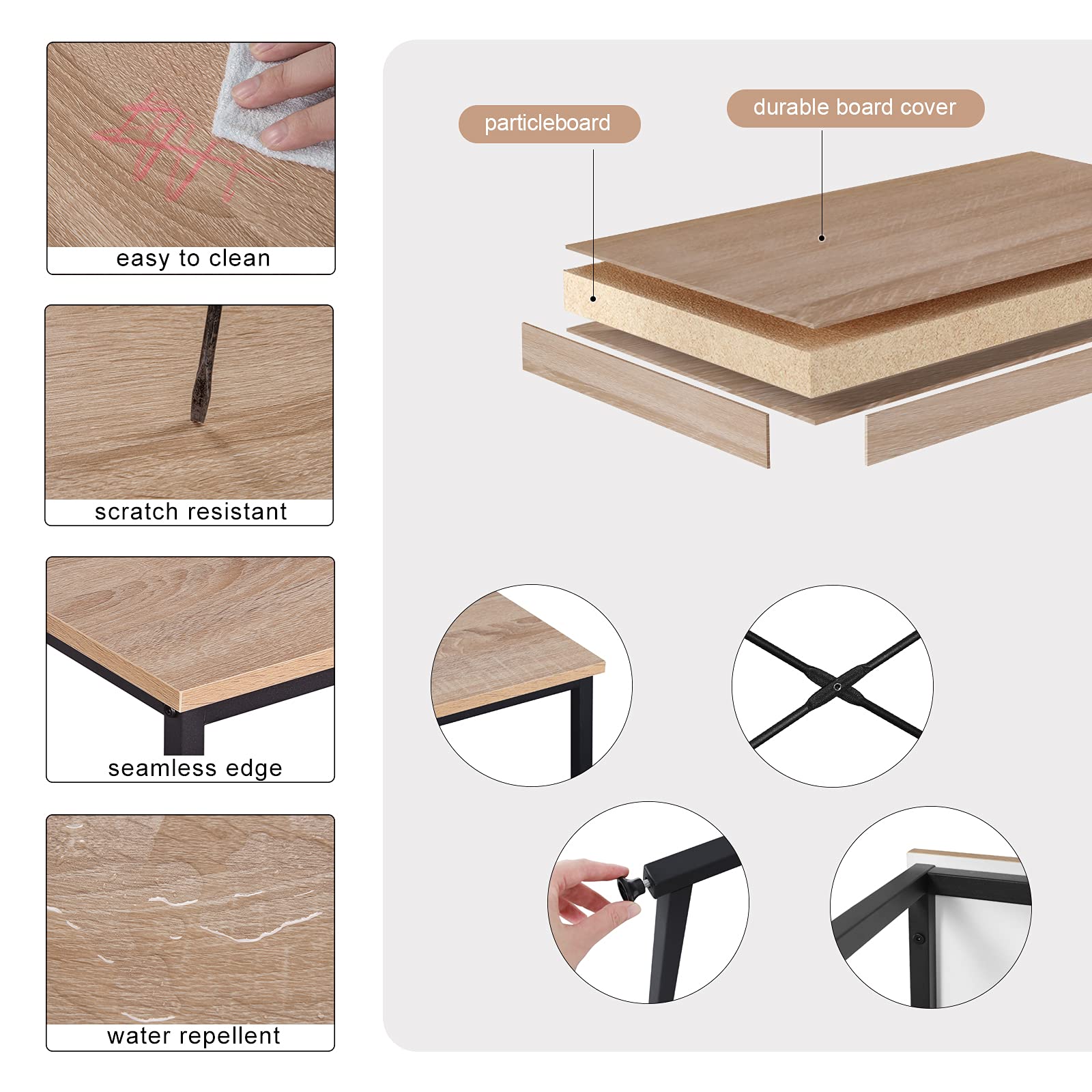 easy to clean

scratch resistant

seamless edge

water repellent

particleboard

durable board cover