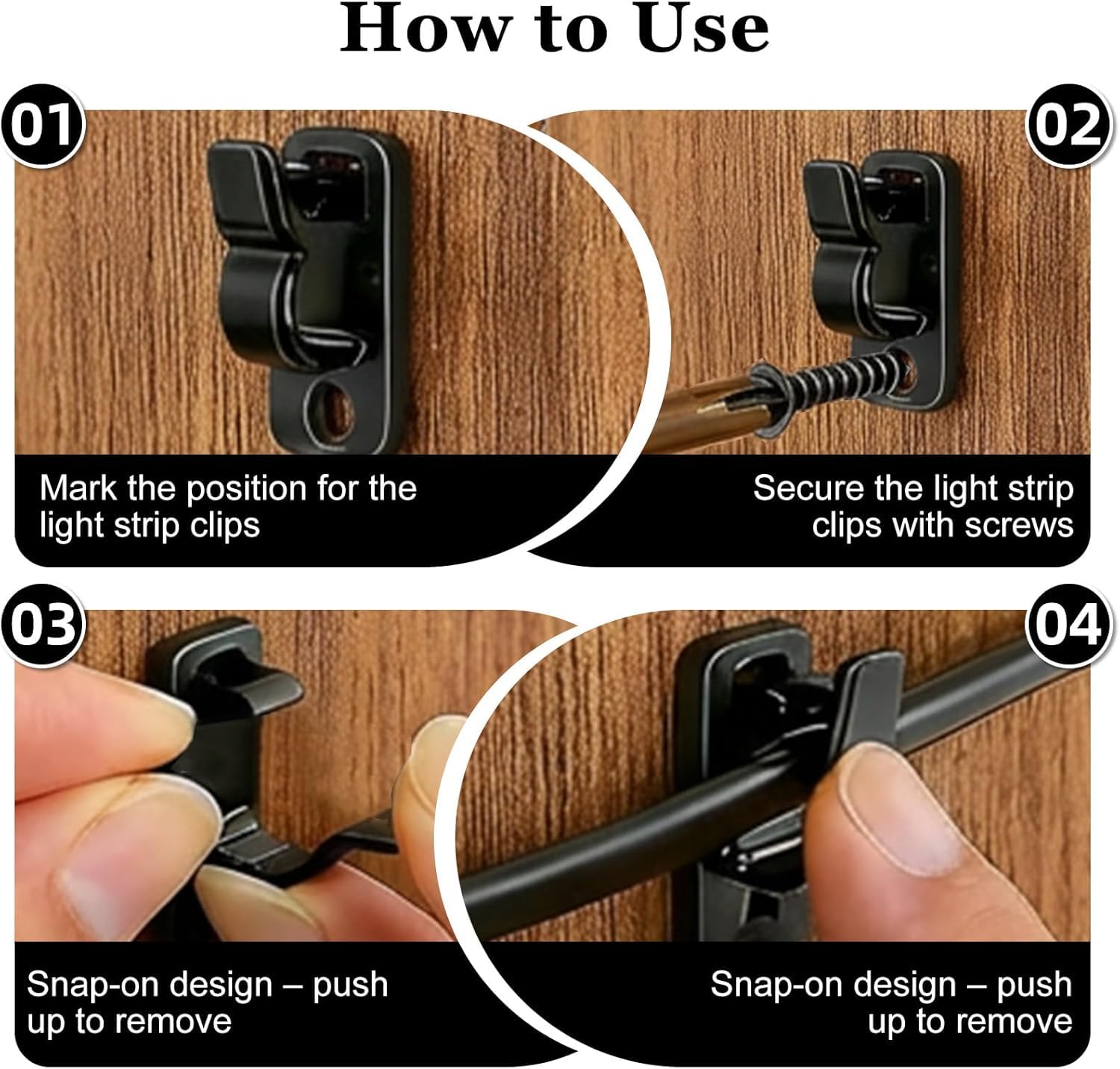 How to Use

01

Mark the position for the light strip clips

02

Secure the light strip clips with screws

03

Snap-on design – push up to remove

04

Snap-on design – push up to remove