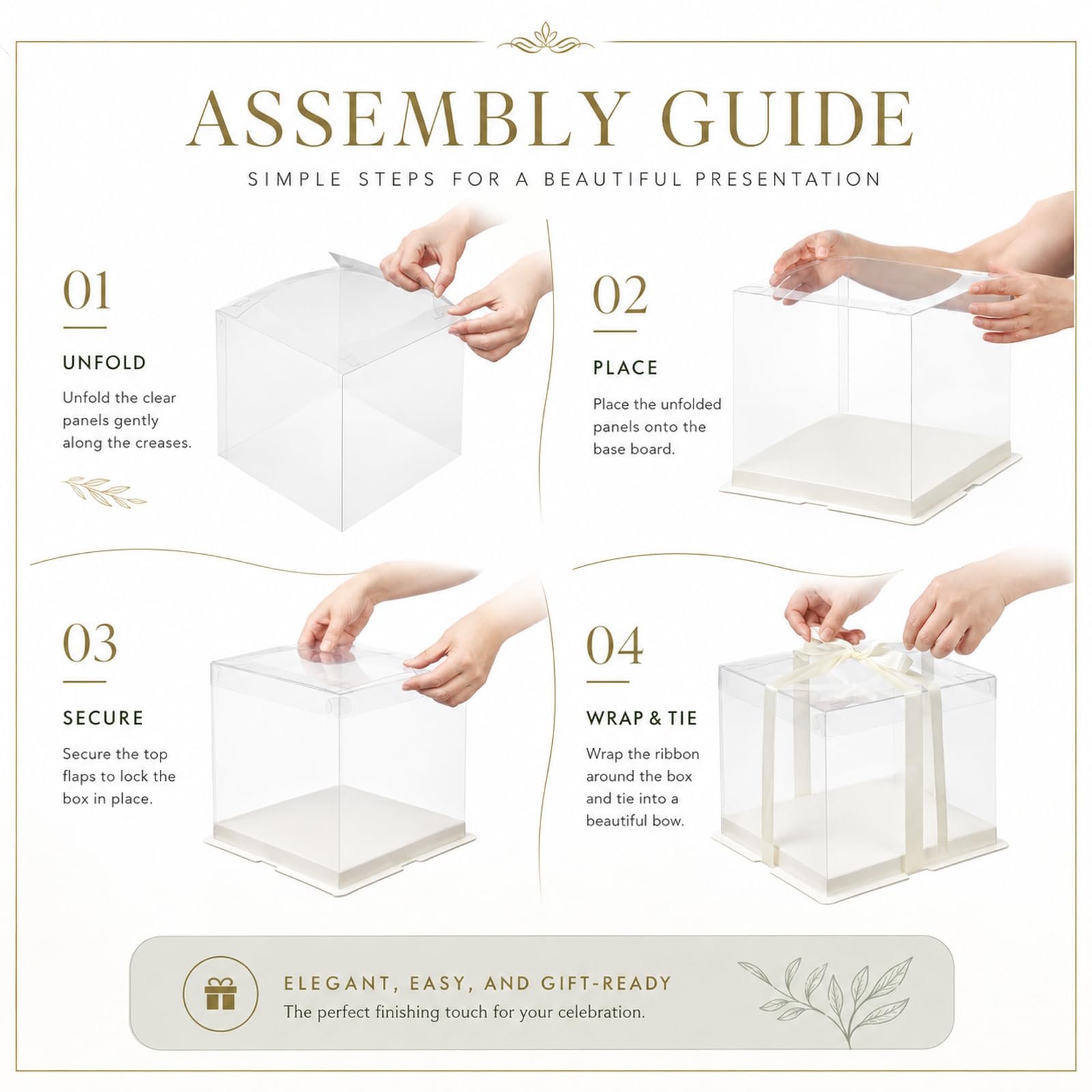 ASSEMBLY GUIDE

SIMPLE STEPS FOR A BEAUTIFUL PRESENTATION

01

UNFOLD

Unfold the clear panels gently along the creases.

02

PLACE

Place the unfolded panels onto the base board.

03

SECURE

Secure the top flaps to lock the box in place.

04

WRAP & TIE

Wrap the ribbon around the box and tie into a beautiful bow.

ELEGANT, EASY, AND GIFT-READY
The perfect finishing touch for your celebration.