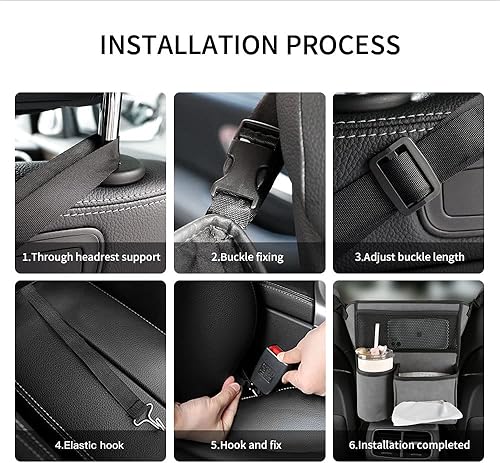 INSTALLATION PROCESS

1.Through headrest support

2.Buckle fixing

3.Adjust buckle length

4.Elastic hook

5.Hook and fix

6.Installation completed