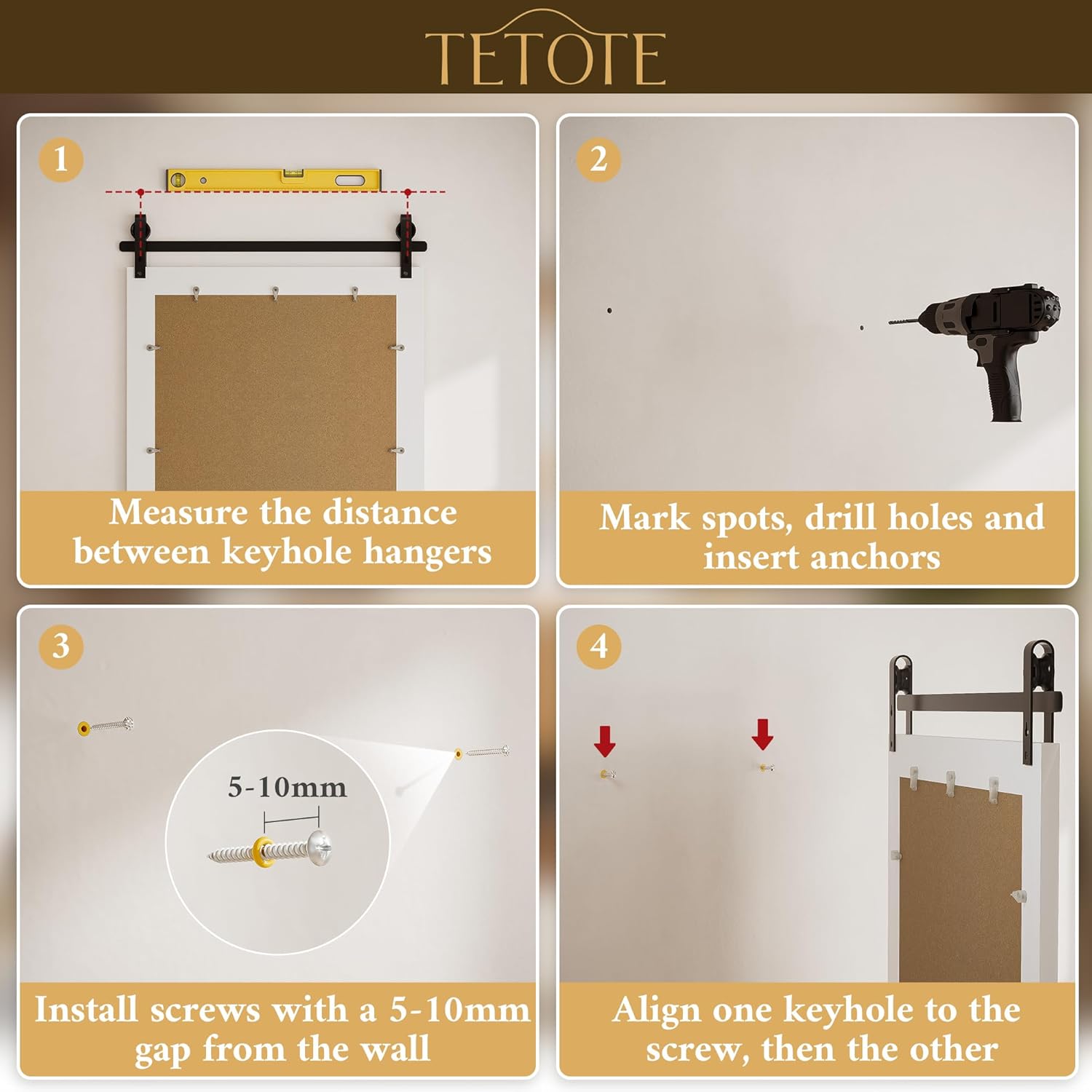 TETOTE

1

Measure the distance between keyhole hangers

2

Mark spots, drill holes and insert anchors

3

5-10mm

Install screws with a 5-10mm gap from the wall

4

Align one keyhole to the screw, then the other