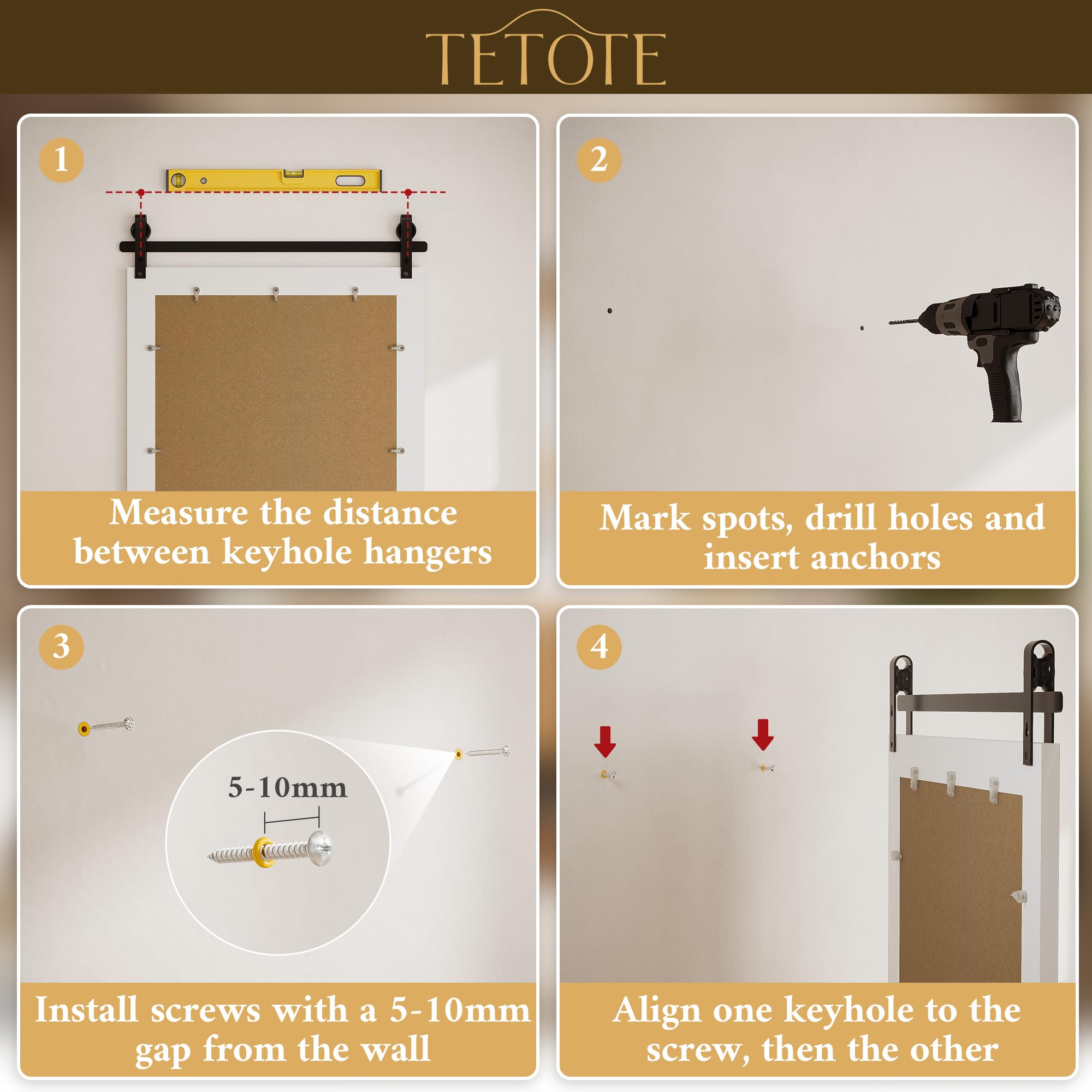 TETOTE

1

Measure the distance between keyhole hangers

2

Mark spots, drill holes and insert anchors

3

5-10mm

Install screws with a 5-10mm gap from the wall

4

Align one keyhole to the screw, then the other