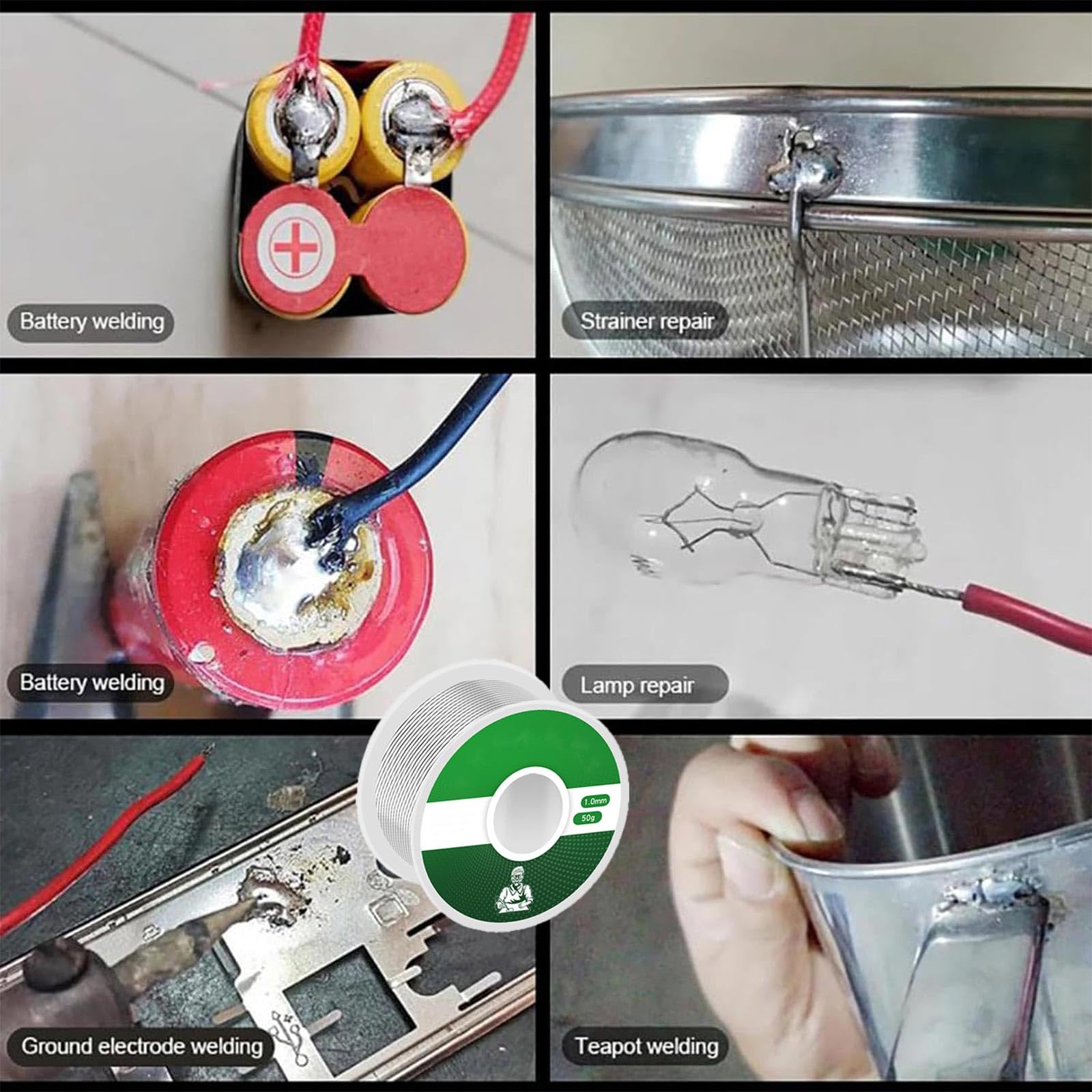 Battery welding

Strainer repair

Battery welding

Lamp repair

1.0mm
50g

Ground electrode welding

Teapot welding