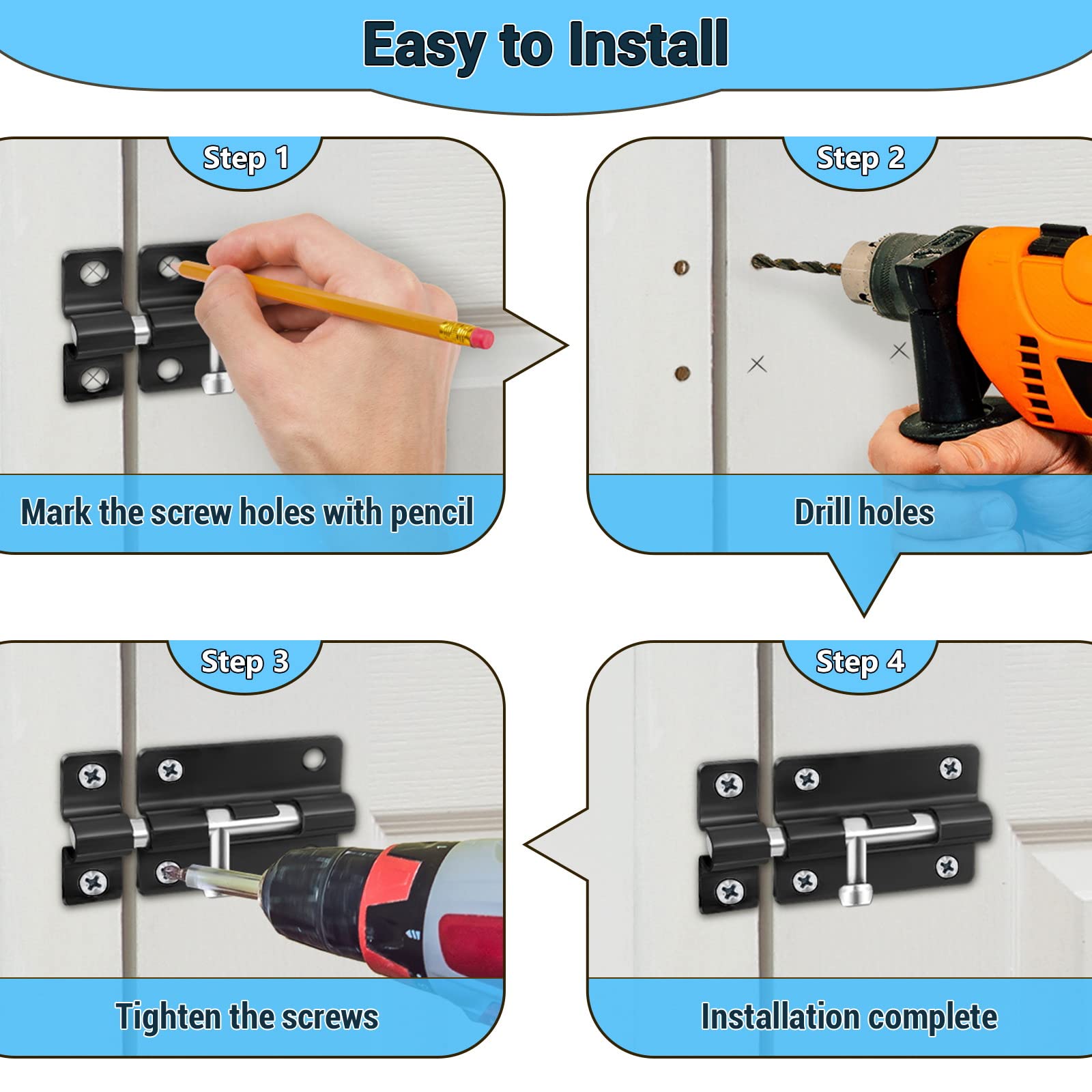 Easy to Install

Step 1

Mark the screw holes with pencil

Step 2

Drill holes

Step 3

Tighten the screws

Step 4

Installation complete