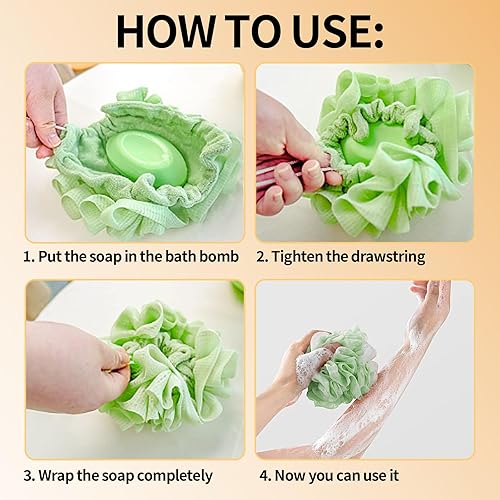 HOW TO USE:

1. Put the soap in the bath bomb

2. Tighten the drawstring

3. Wrap the soap completely

4. Now you can use it