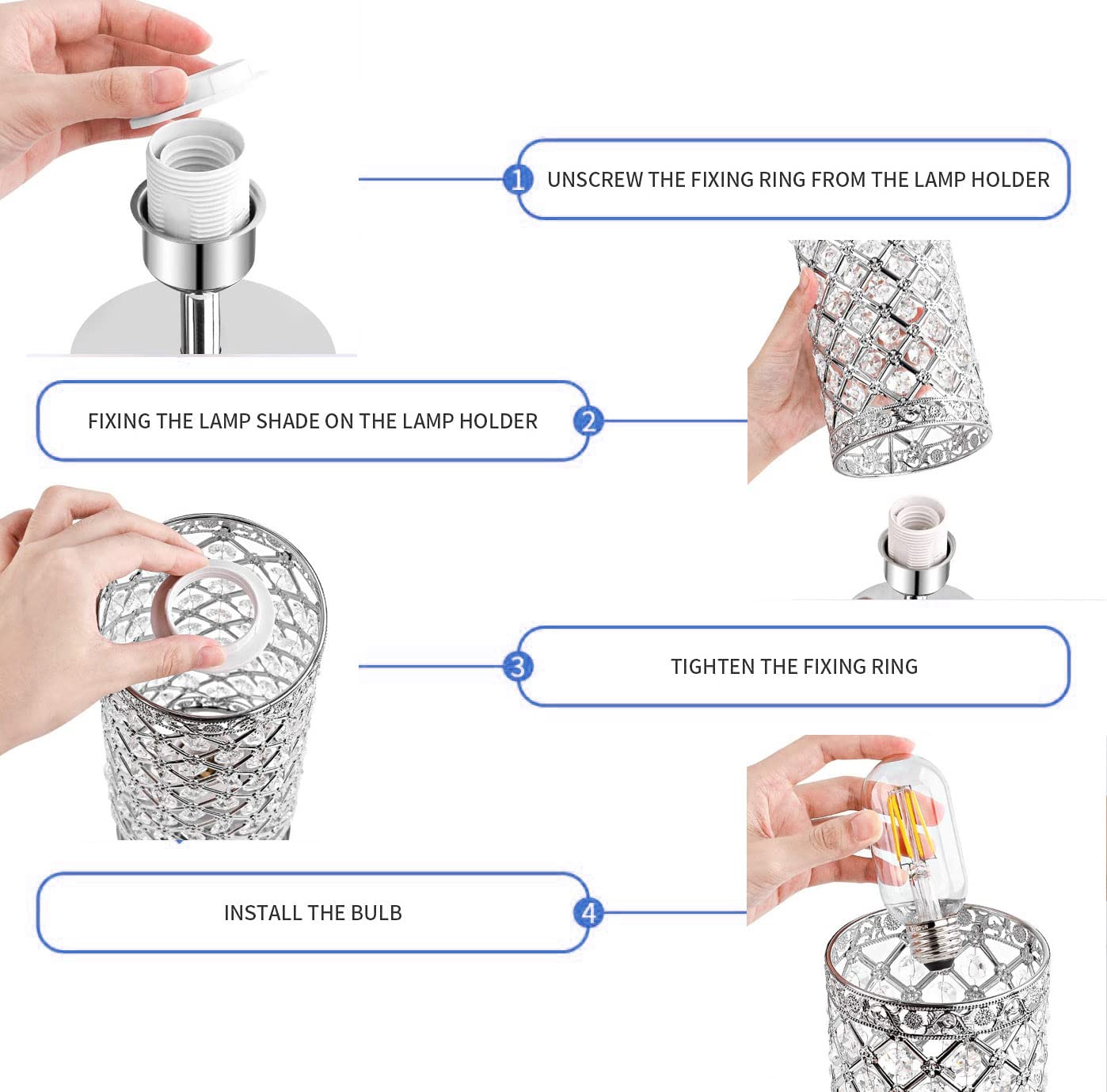 1 UNSCREW THE FIXING RING FROM THE LAMP HOLDER

FIXING THE LAMP SHADE ON THE LAMP HOLDER 2

3 TIGHTEN THE FIXING RING

INSTALL THE BULB 4