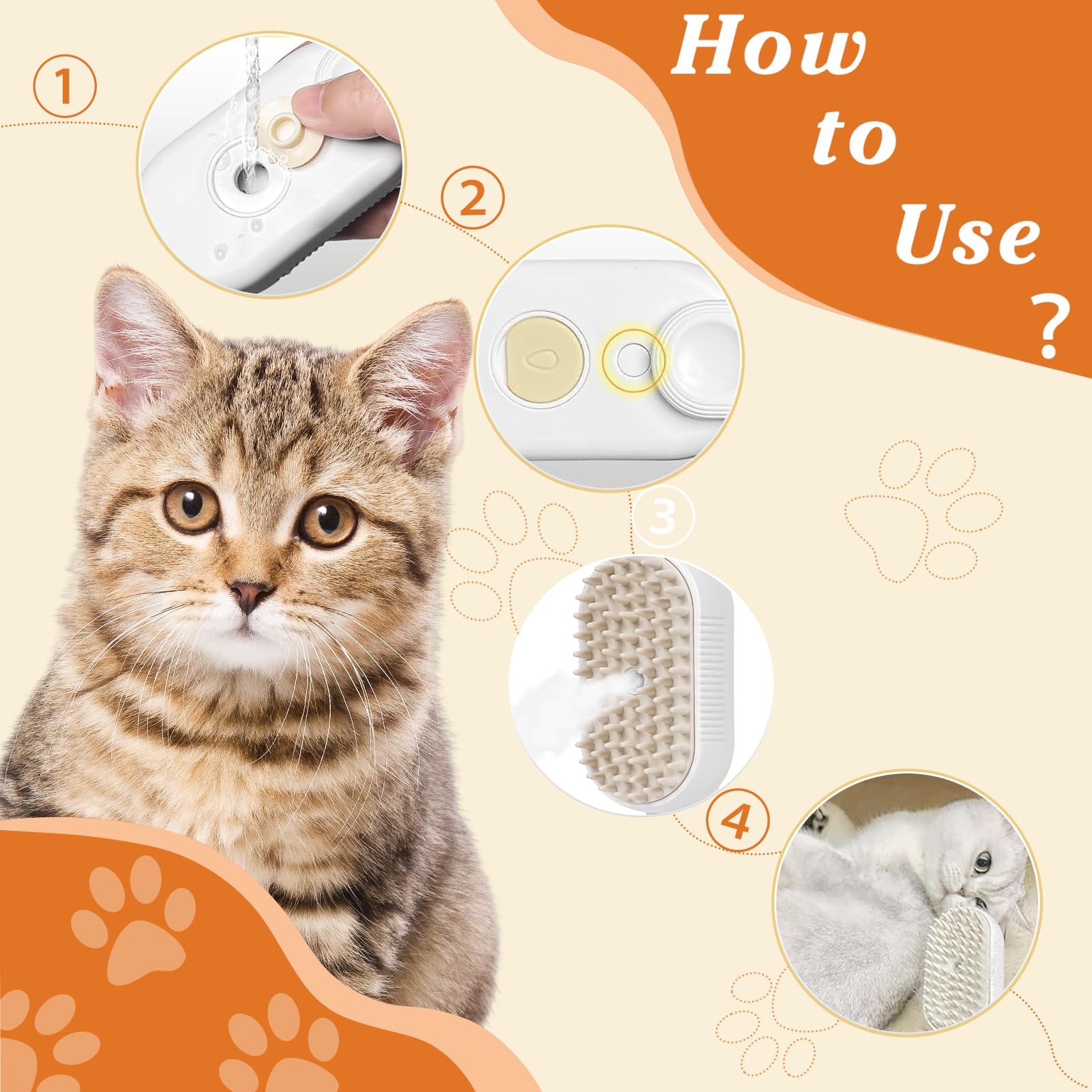 How to Use ?

①

②

③

④