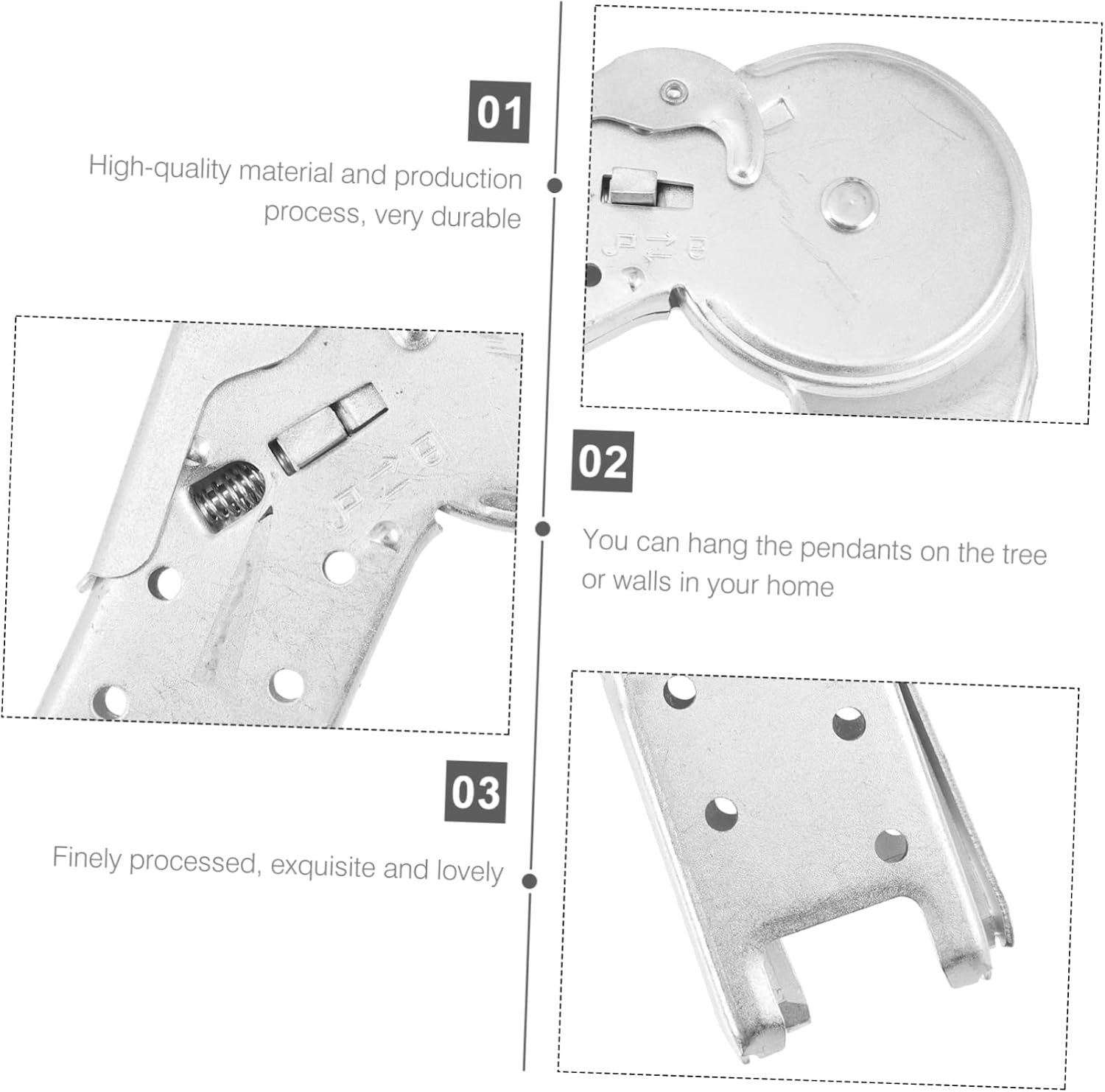 01

High-quality material and production process, very durable

02

You can hang the pendants on the tree or walls in your home

03

Finely processed, exquisite and lovely