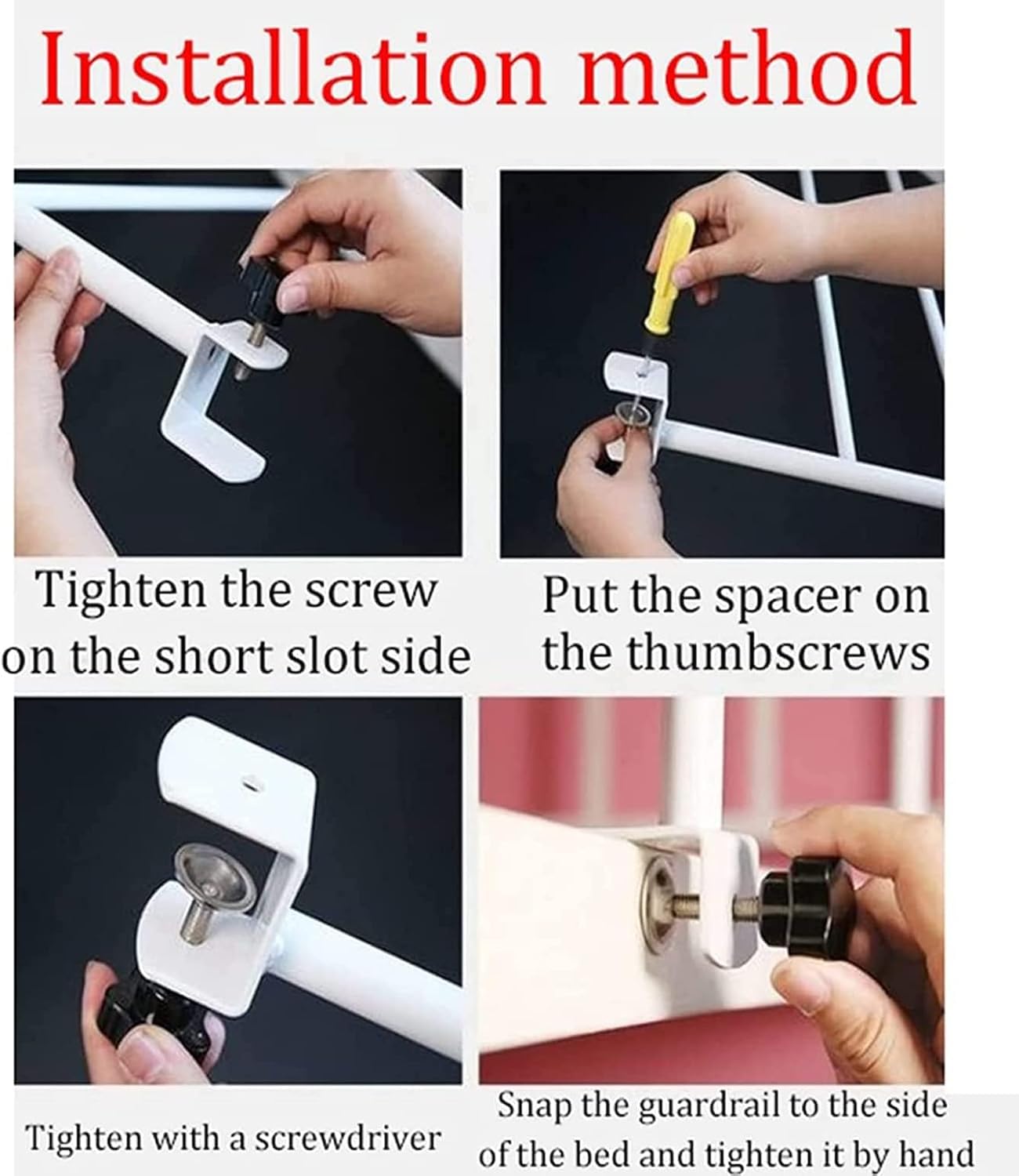 Installation method

Tighten the screw on the short slot side

Put the spacer on the thumbscrews

Tighten with a screwdriver

Snap the guardrail to the side of the bed and tighten it by hand