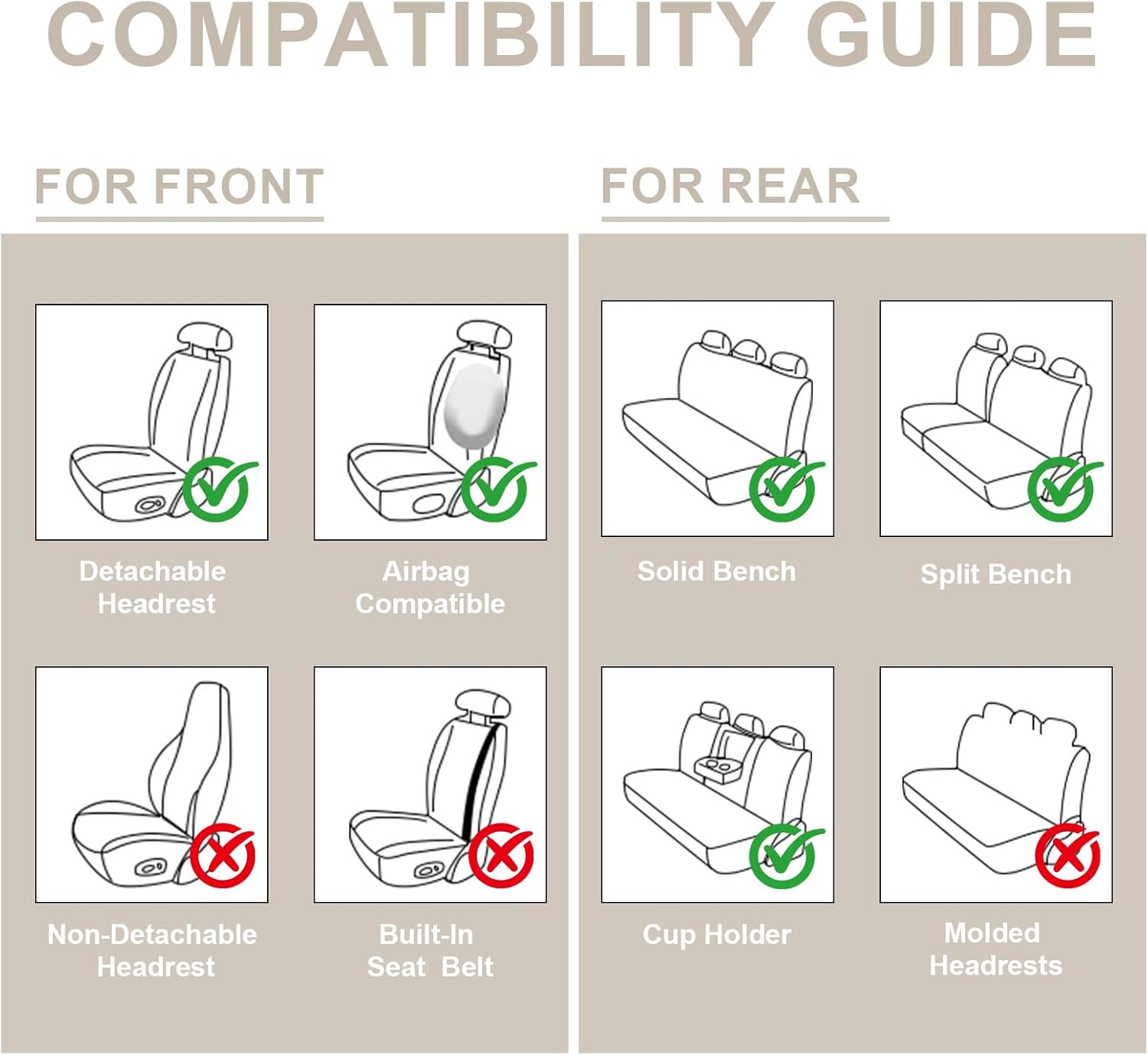 COMPATIBILITY GUIDE

FOR FRONT

Detachable Headrest

Airbag Compatible

Non-Detachable Headrest

Built-In Seat Belt

FOR REAR

Solid Bench

Split Bench

Cup Holder

Molded Headrests