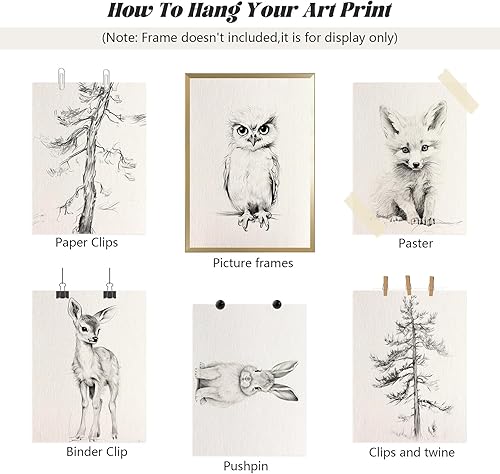 How To Hang Your Art Print

(Note: Frame doesn't included,it is for display only)

Paper Clips

Picture frames

Paster

Binder Clip

Pushpin

Clips and twine