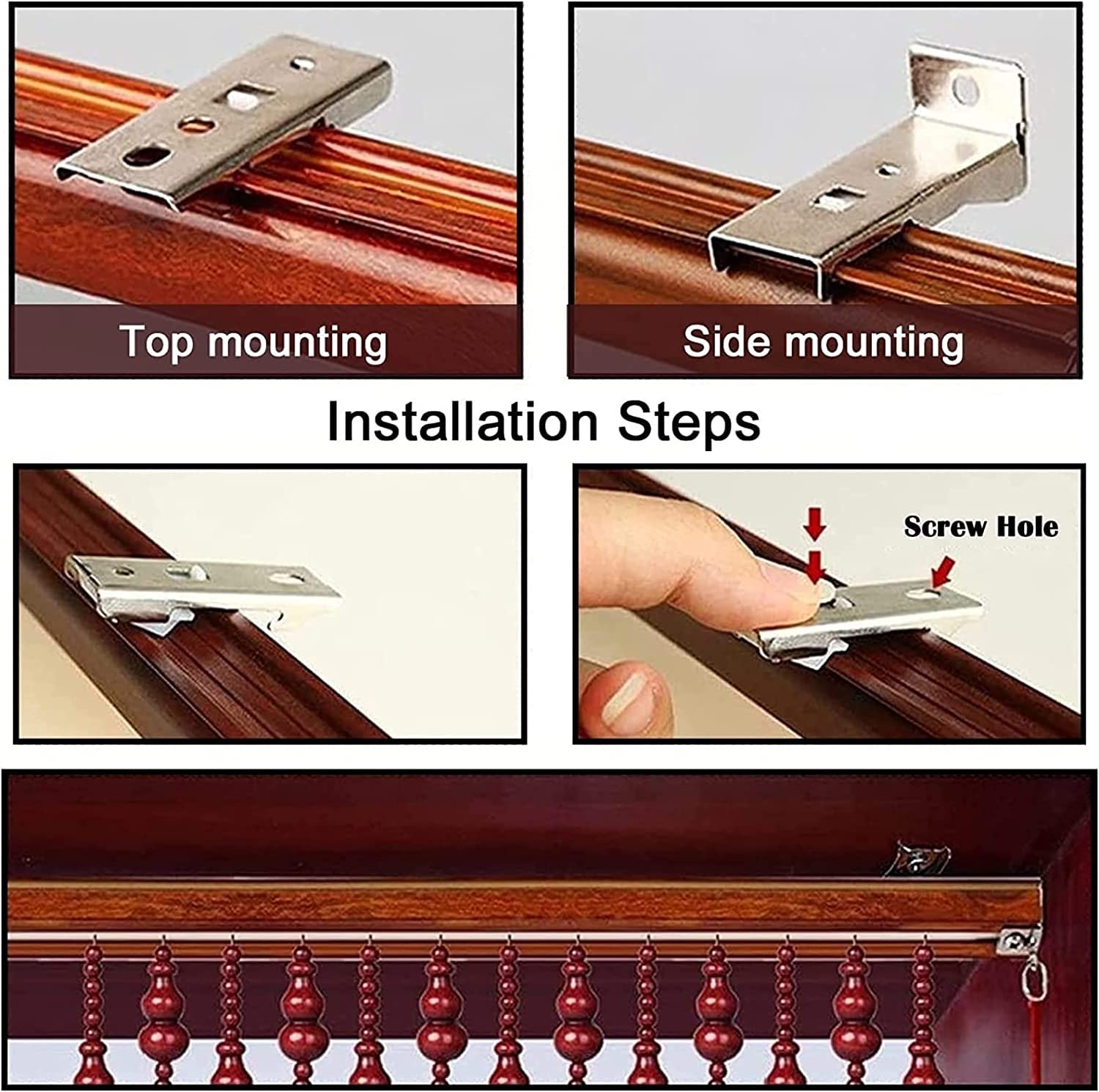 Top mounting

Side mounting

Installation Steps

Screw Hole