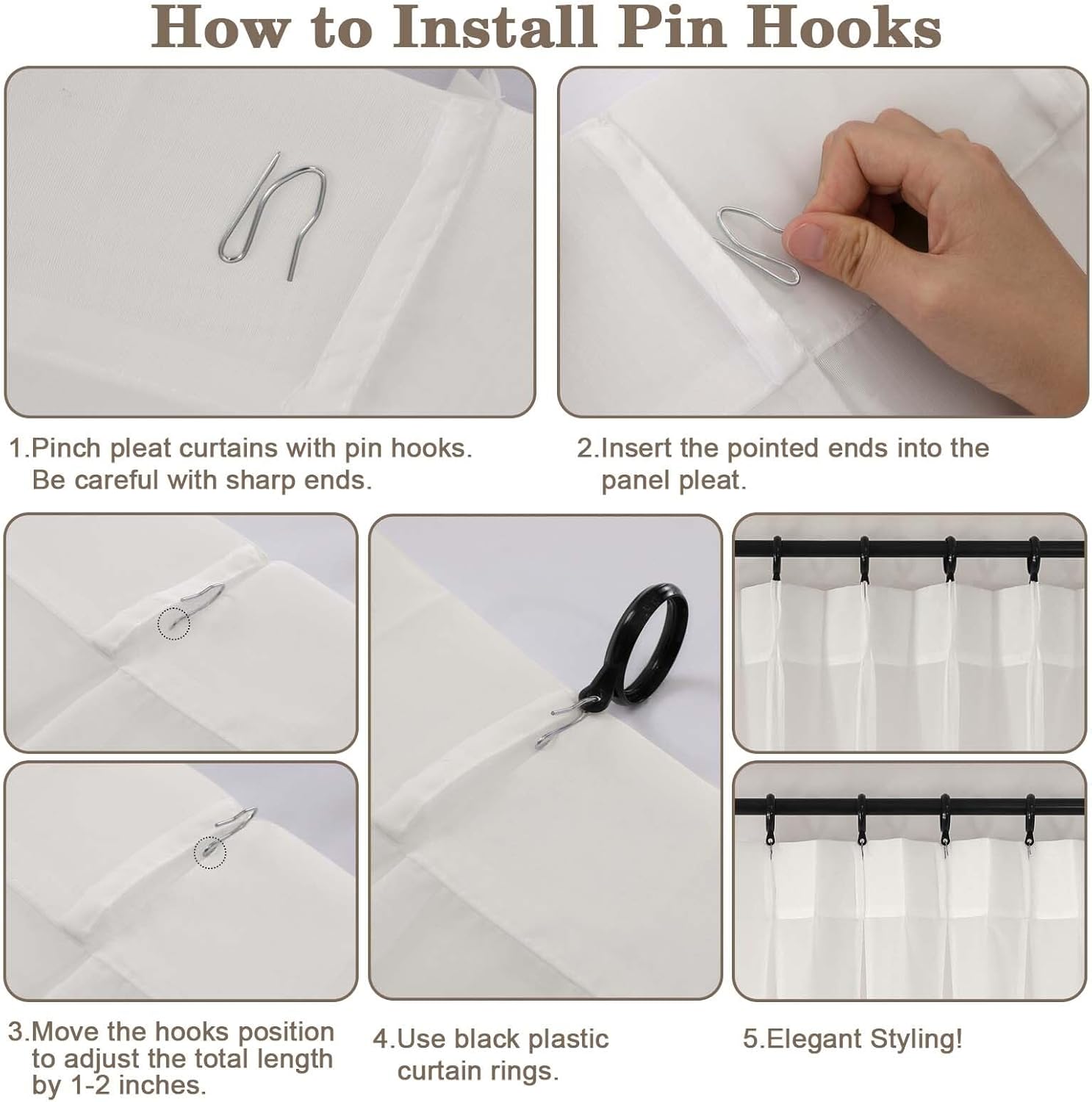 How to Install Pin Hooks

1.Pinch pleat curtains with pin hooks. Be careful with sharp ends.

2.Insert the pointed ends into the panel pleat.

3.Move the hooks position to adjust the total length by 1-2 inches.

4.Use black plastic curtain rings.

5.Elegant Styling!