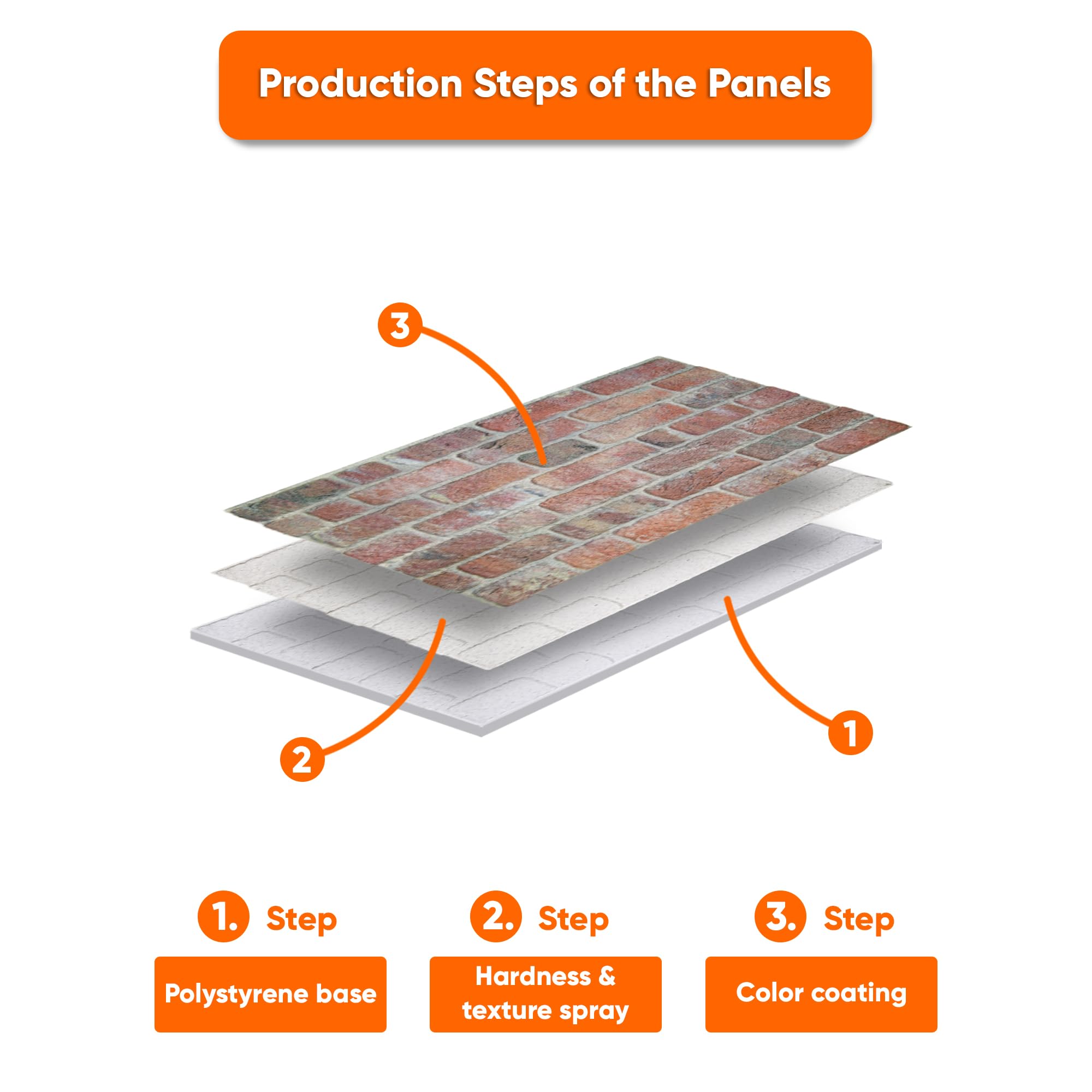 Production Steps of the Panels

3

2

1

1. Step

Polystyrene base

2. Step

Hardness & texture spray

3. Step

Color coating