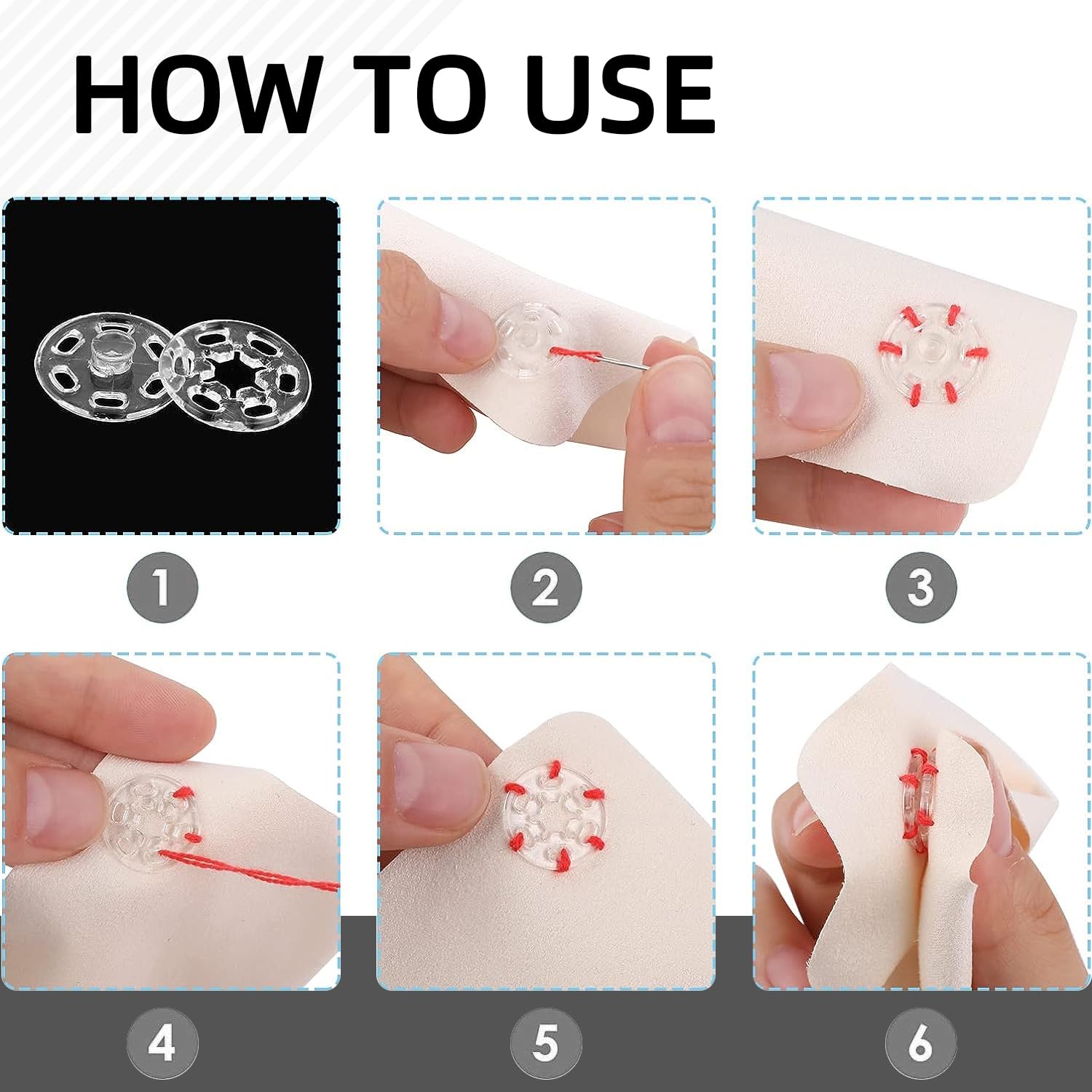 HOW TO USE

1

2

3

4

5

6