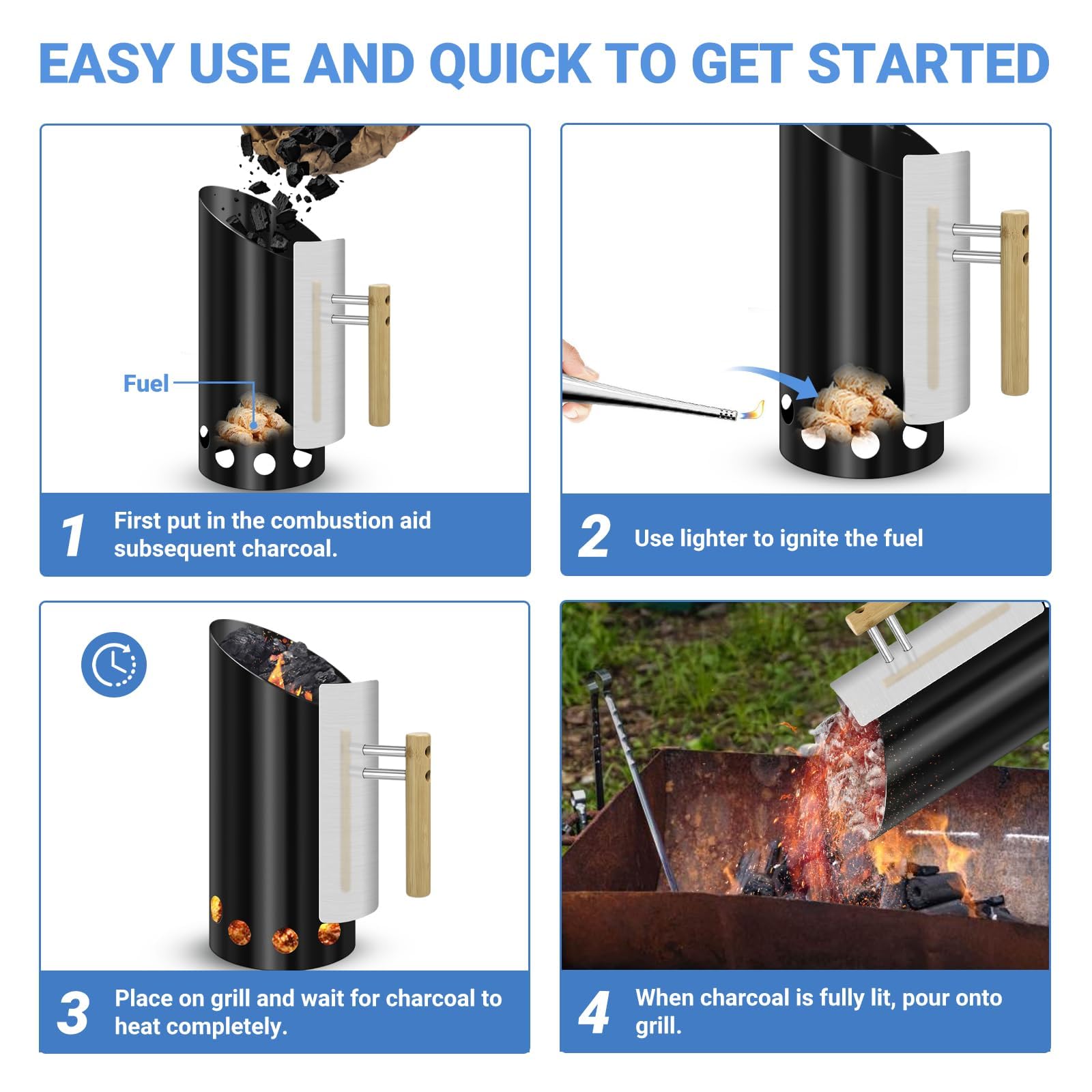 EASY USE AND QUICK TO GET STARTED

Fuel

1 First put in the combustion aid subsequent charcoal.

2 Use lighter to ignite the fuel

3 Place on grill and wait for charcoal to heat completely.

4 When charcoal is fully lit, pour onto grill.