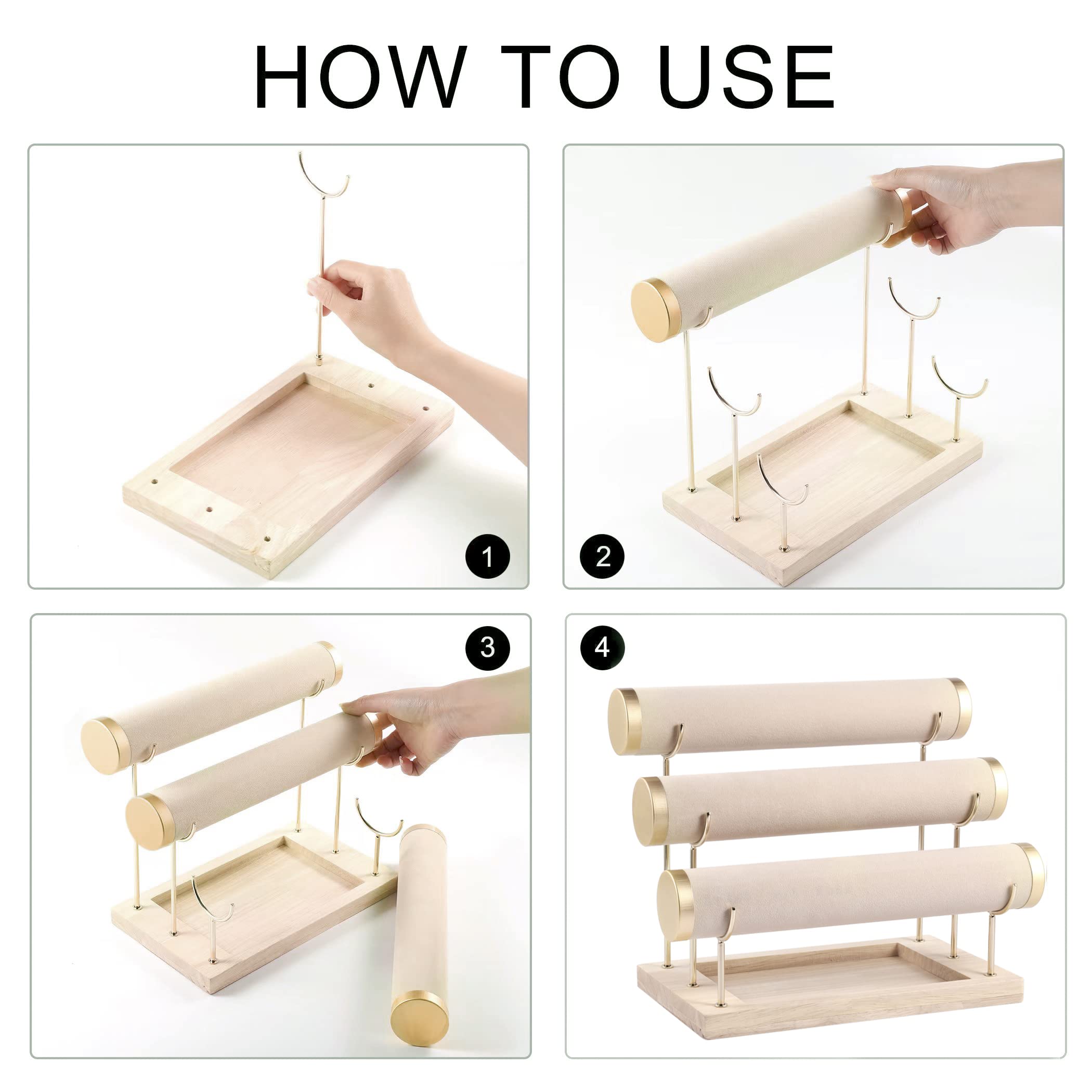 HOW TO USE

1

2

3

4