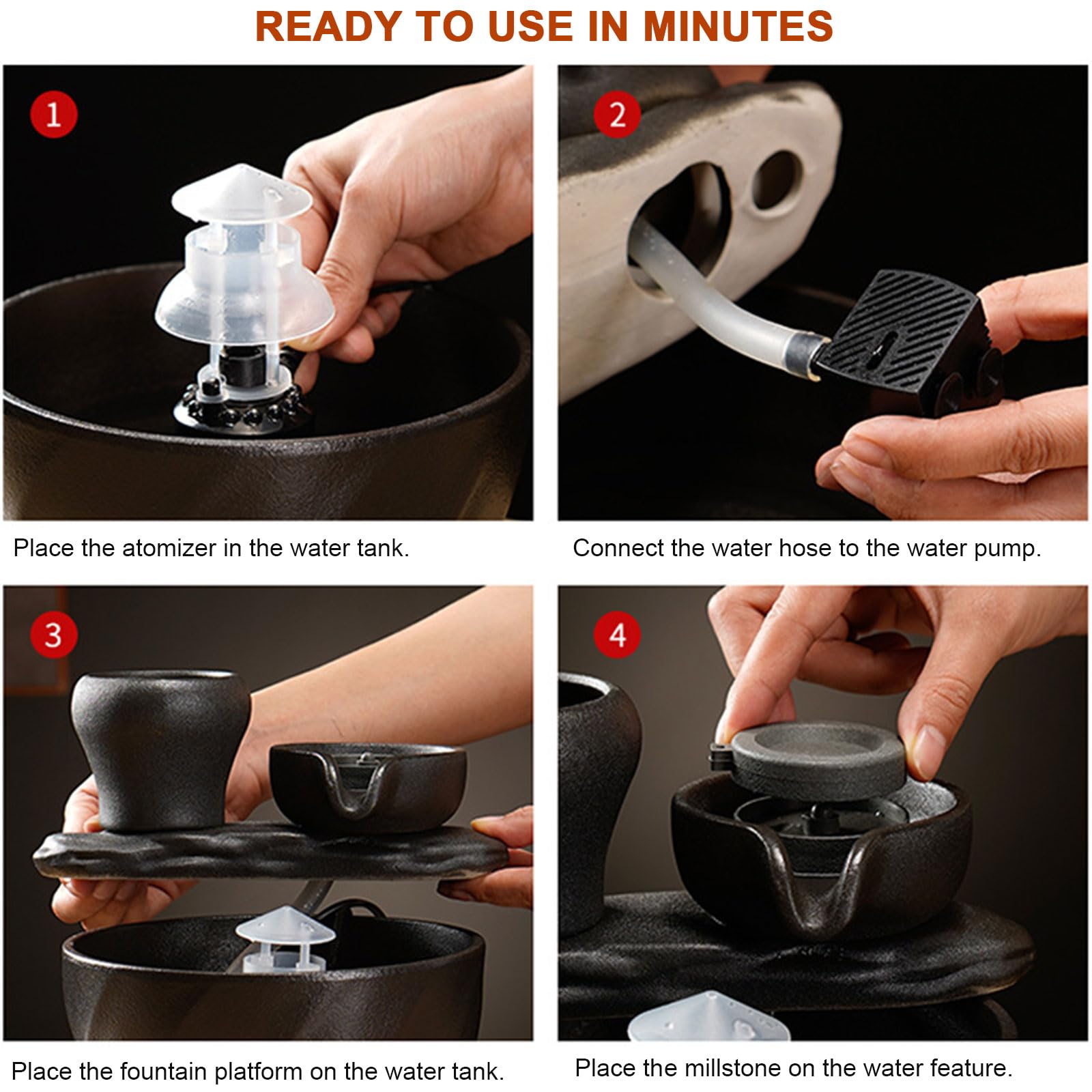 READY TO USE IN MINUTES

1

Place the atomizer in the water tank.

2

Connect the water hose to the water pump.

3

Place the fountain platform on the water tank.

4

Place the millstone on the water feature.