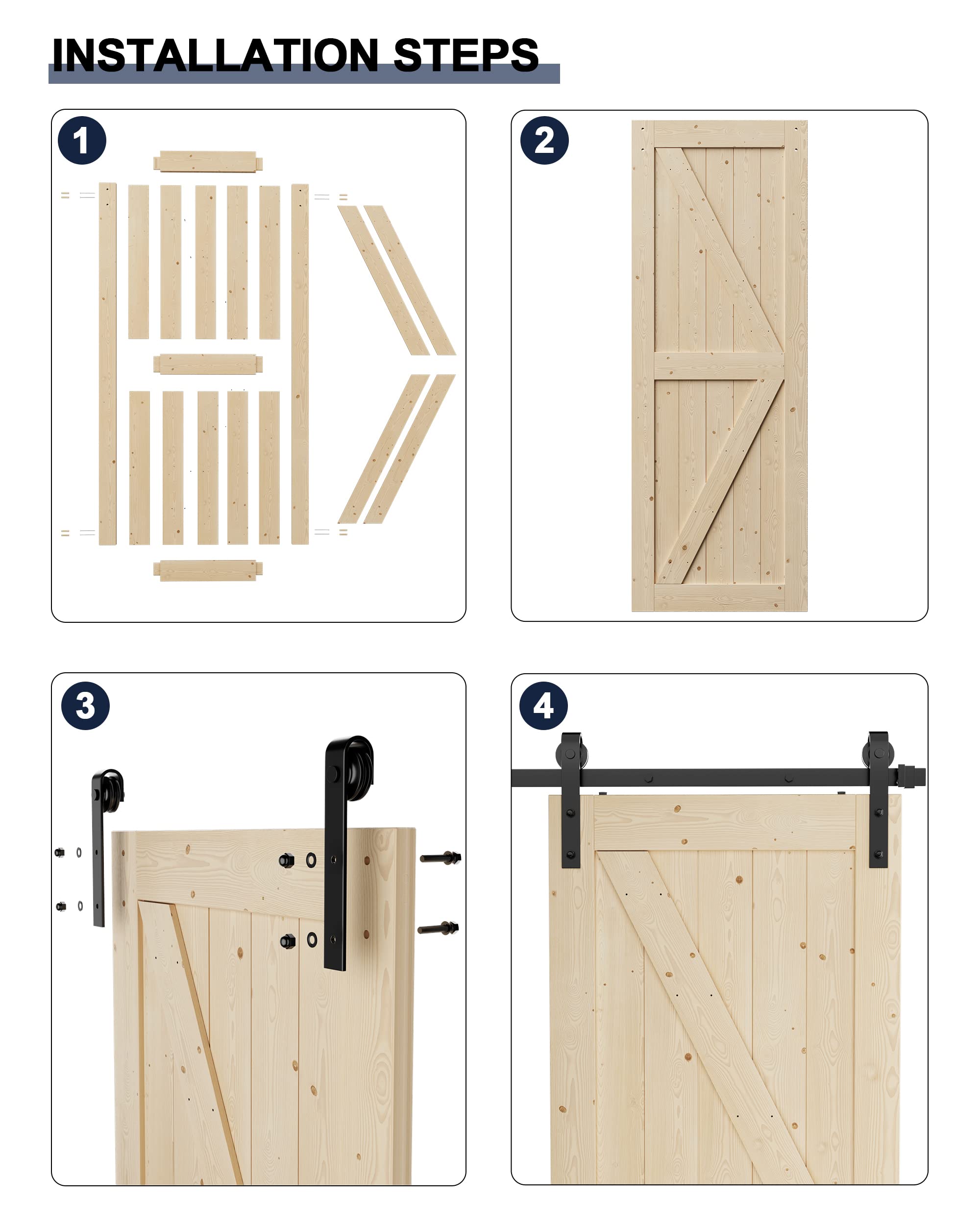 INSTALLATION STEPS

1

2

3

4